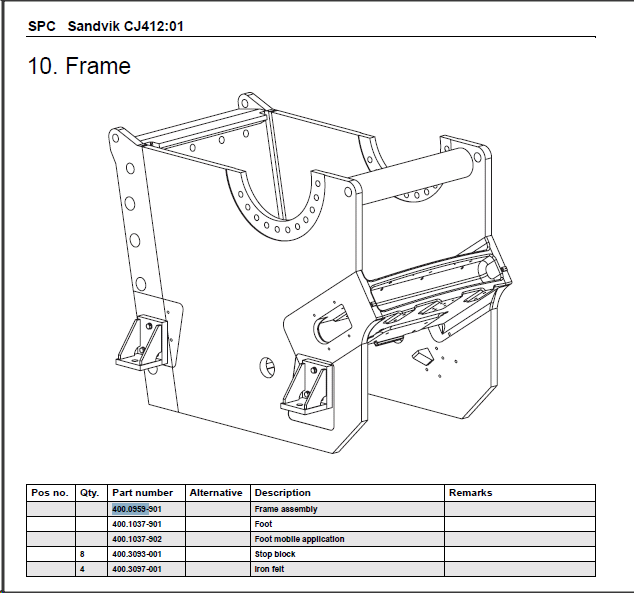 SPC Sandvik CJ412:01

10. Frame

| Pos no. | Qty. | Part number | Alternative | Description | Remarks |
|---|---|---|---|---|---|
| | | 400.0959-901 | | Frame assembly | |
| | | 400.1037-901 | | Foot | |
| | | 400.1037-902 | | Foot mobile application | |
| | 8 | 400.3093-001 | | Stop block | |
| | 4 | 400.3097-001 | | Iron felt | |