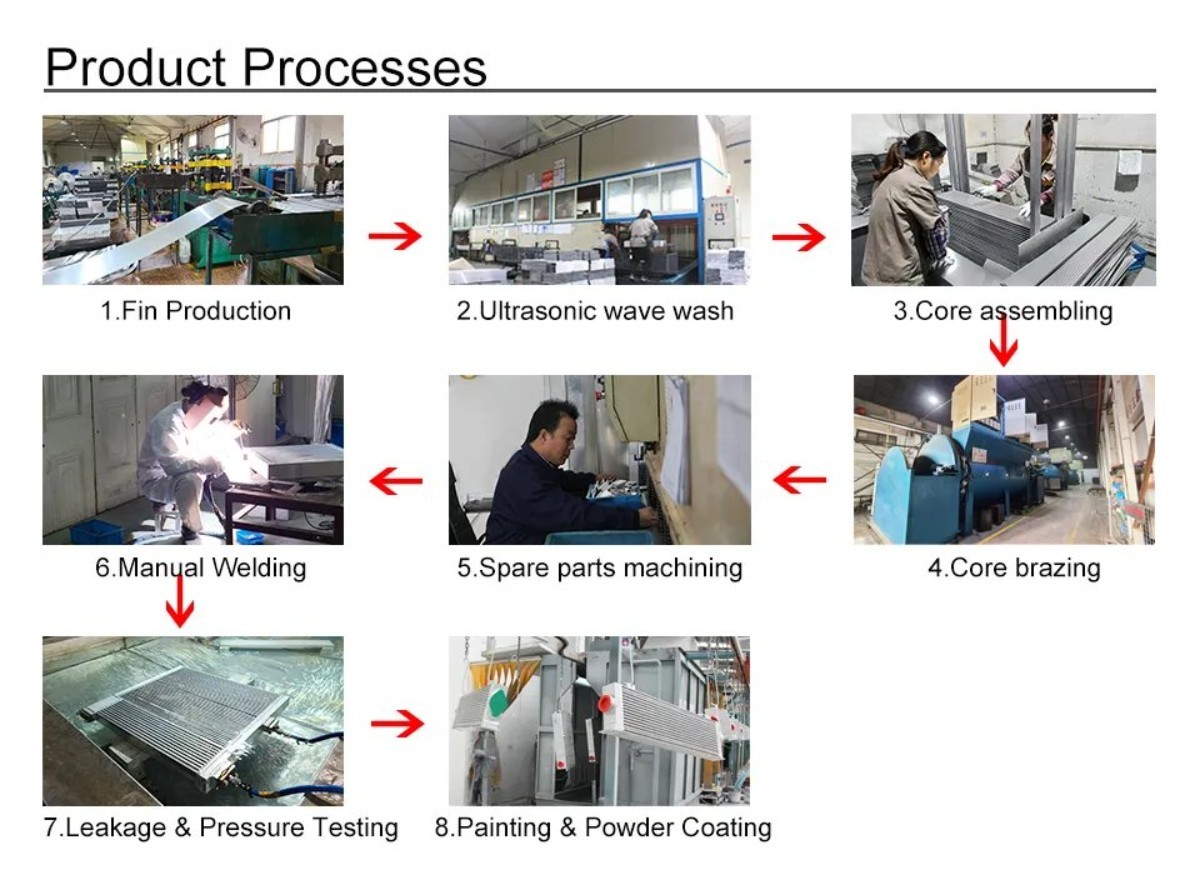 Product Processes

1.Fin Production

2.Ultrasonic wave wash

3.Core assembling

4.Core brazing

5.Spare parts machining

6.Manual Welding

7.Leakage & Pressure Testing

8.Painting & Powder Coating