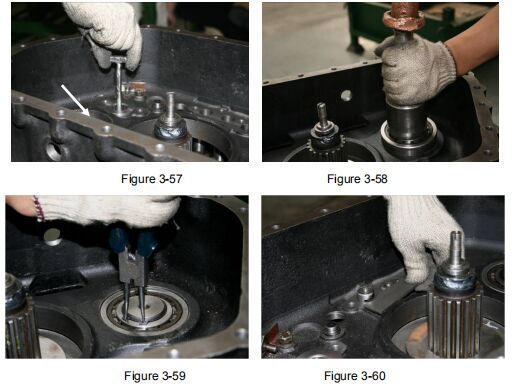 Figure 3-57

Figure 3-58

Figure 3-59

Figure 3-60