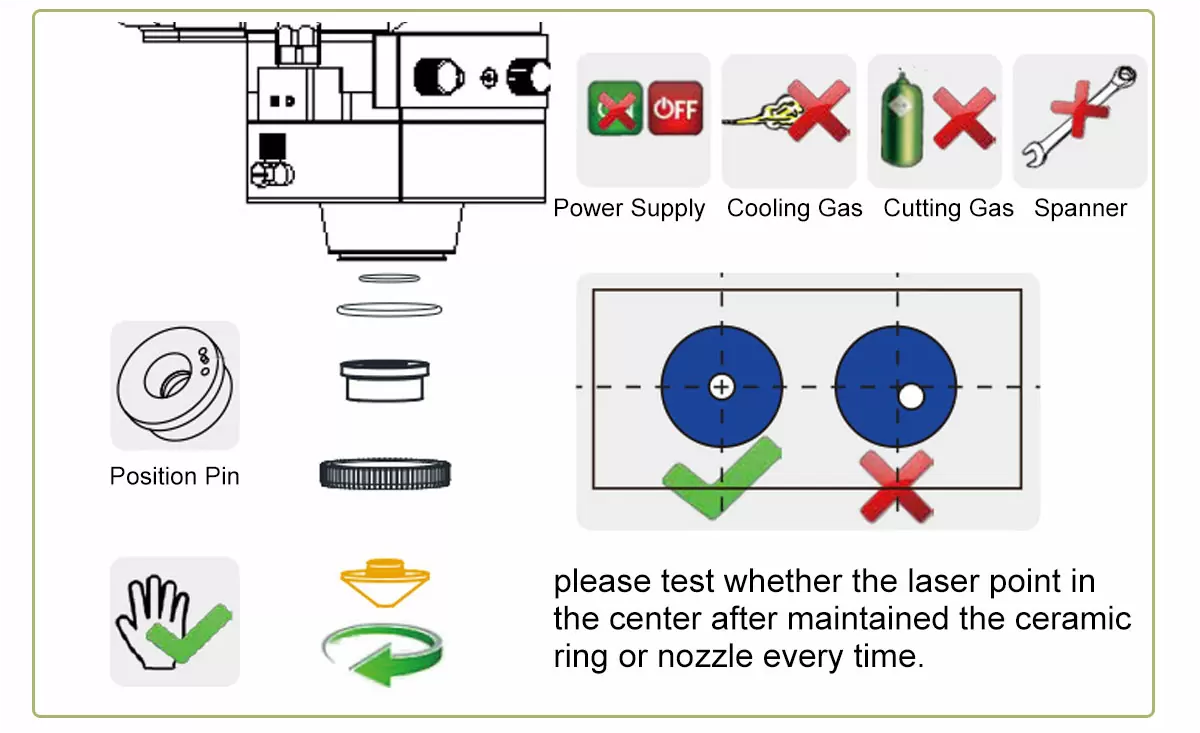 OFF

Power Supply Cooling Gas Cutting Gas Spanner

Position Pin

please test whether the laser point in the center after maintained the ceramic ring or nozzle every time.