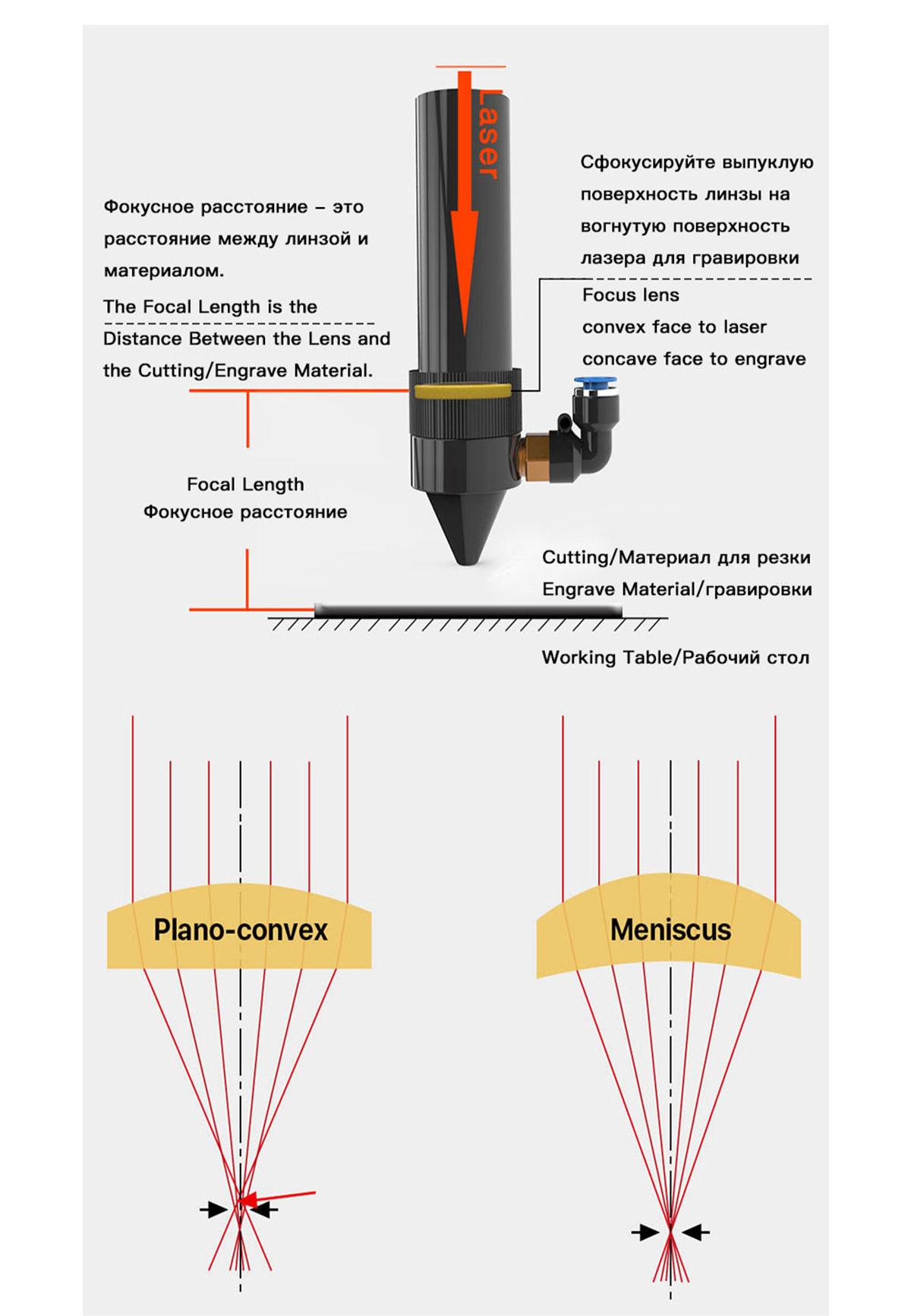 Laser

Фокусное расстояние – это расстояние между линзой и материалом.

The Focal Length is the Distance Between the Lens and the Cutting/Engrave Material.

Сфокусируйте выпуклую поверхность линзы на вогнутую поверхность лазера для гравировки

Focus lens
convex face to laser
concave face to engrave

Focal Length
Фокусное расстояние

Cutting/Материал для резки
Engrave Material/гравировки

Working Table/Рабочий стол

Plano-convex

Meniscus