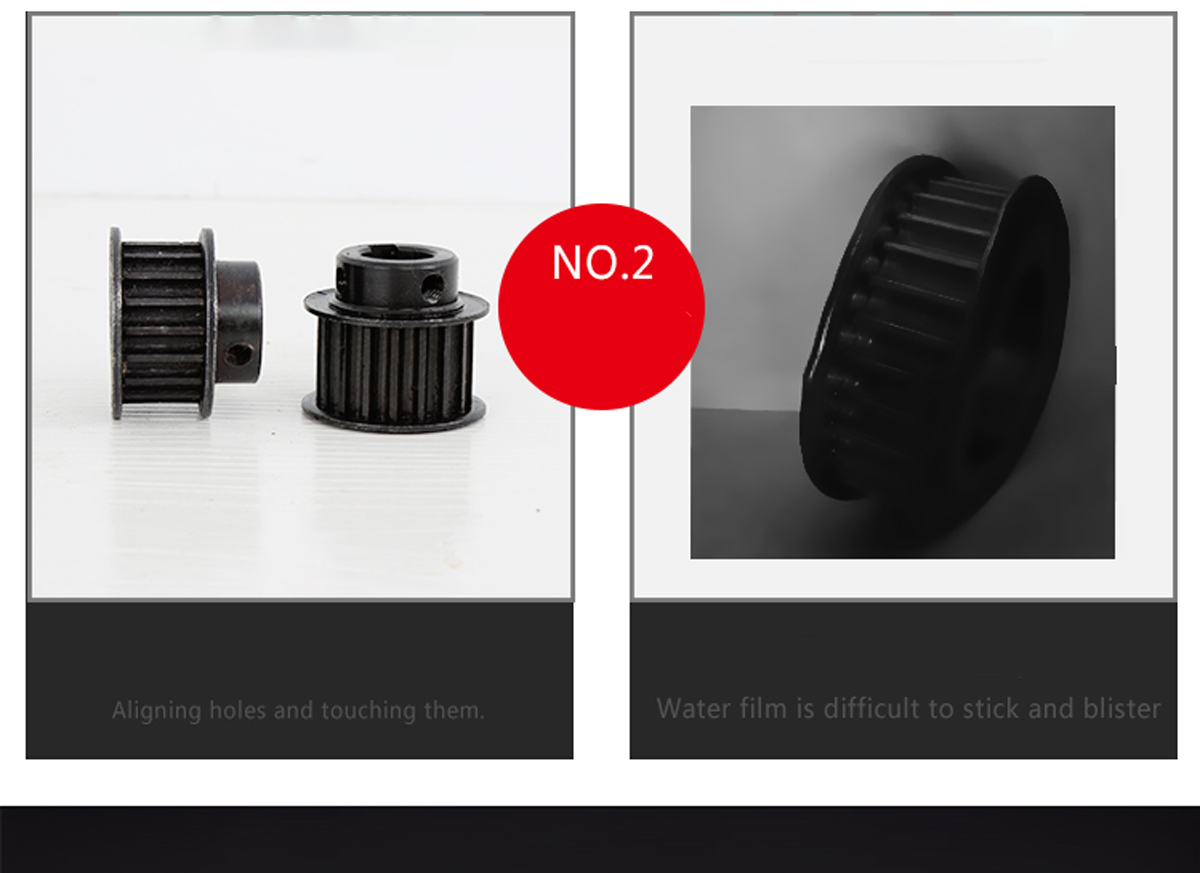 NO.2

Aligning holes and touching them.

Water film is difficult to stick and blister