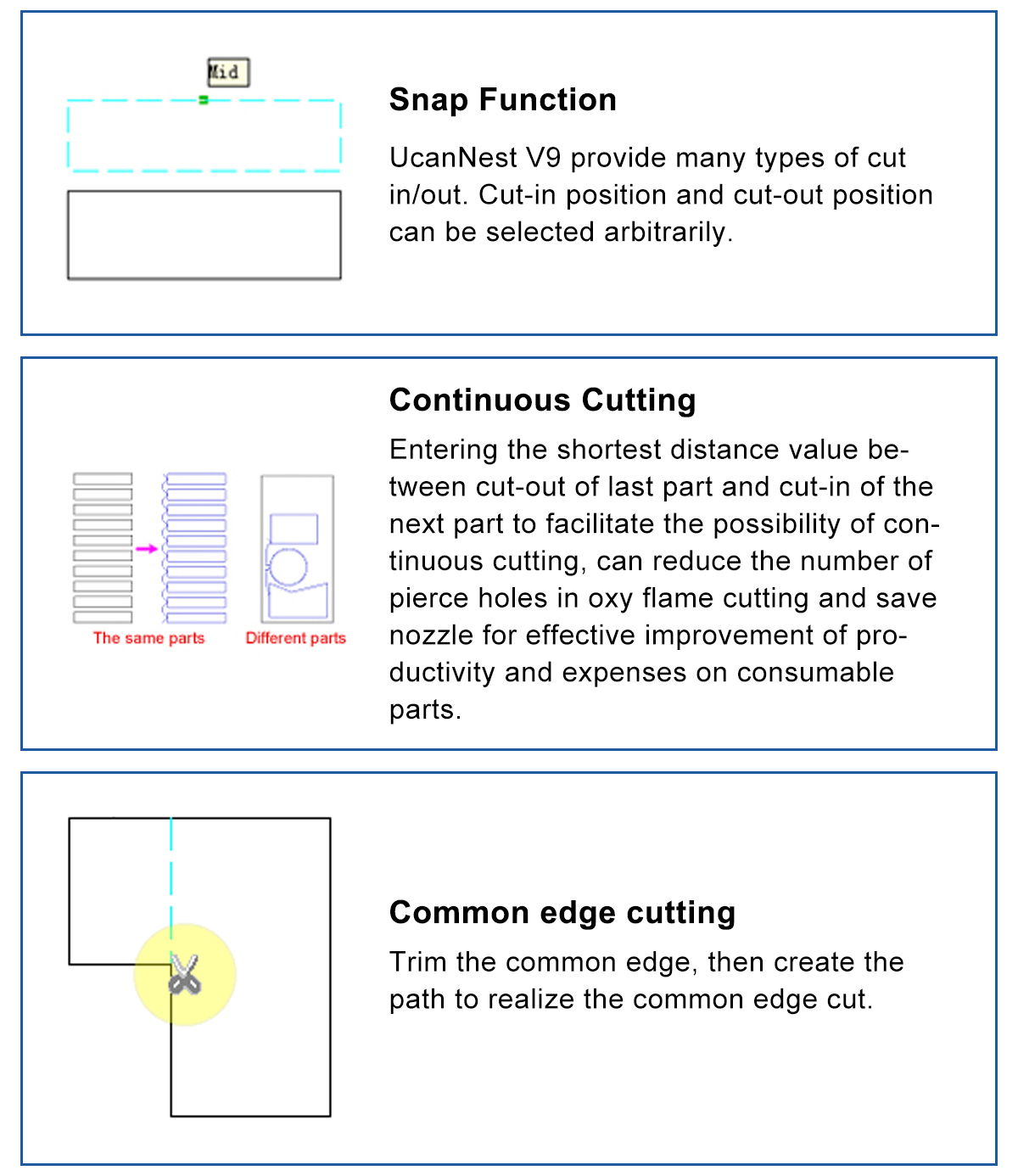 Mid

Snap Function

UcanNest V9 provide many types of cut in/out. Cut-in position and cut-out position can be selected arbitrarily.

The same parts

Different parts

Continuous Cutting

Entering the shortest distance value between cut-out of last part and cut-in of the next part to facilitate the possibility of continuous cutting, can reduce the number of pierce holes in oxy flame cutting and save nozzle for effective improvement of productivity and expenses on consumable parts.

Common edge cutting

Trim the common edge, then create the path to realize the common edge cut.