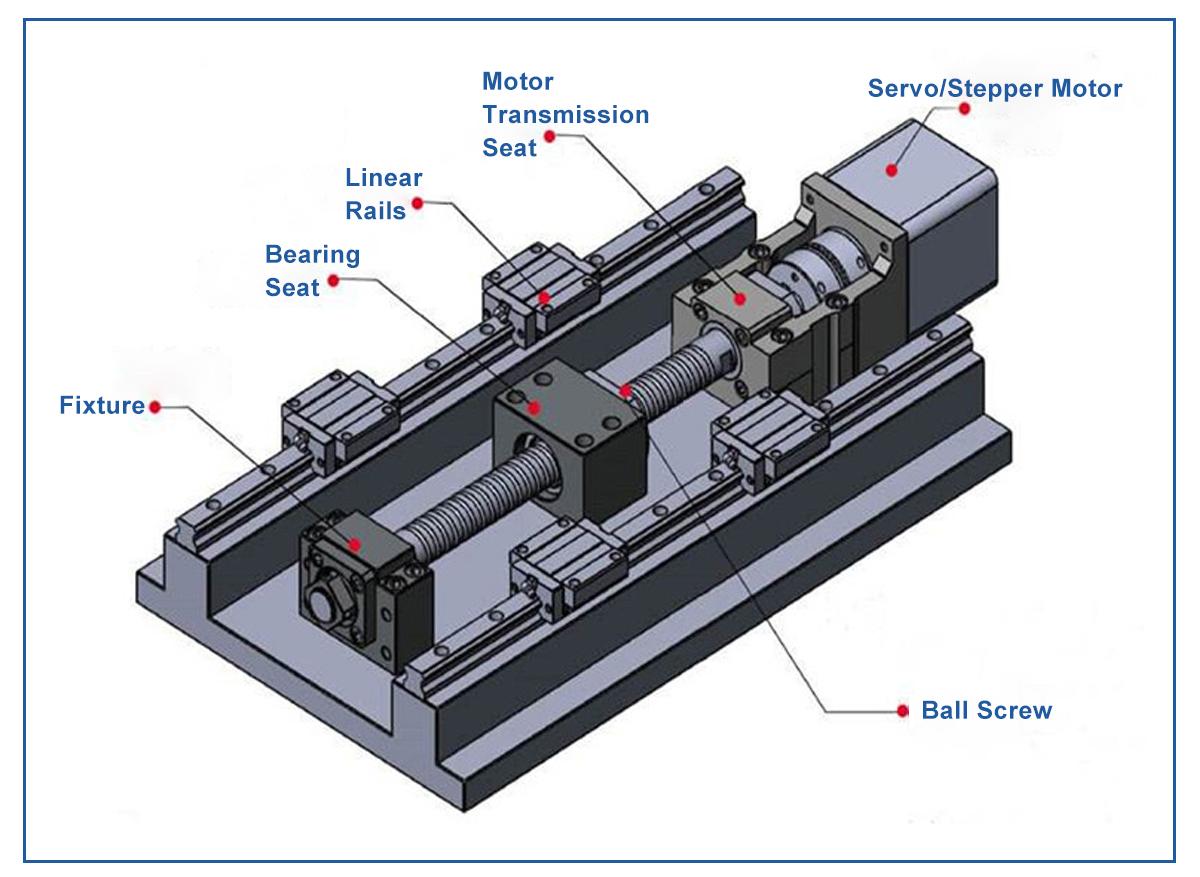 Motor Transmission Seat

Servo/Stepper Motor

Linear Rails

Bearing Seat

Fixture

Ball Screw