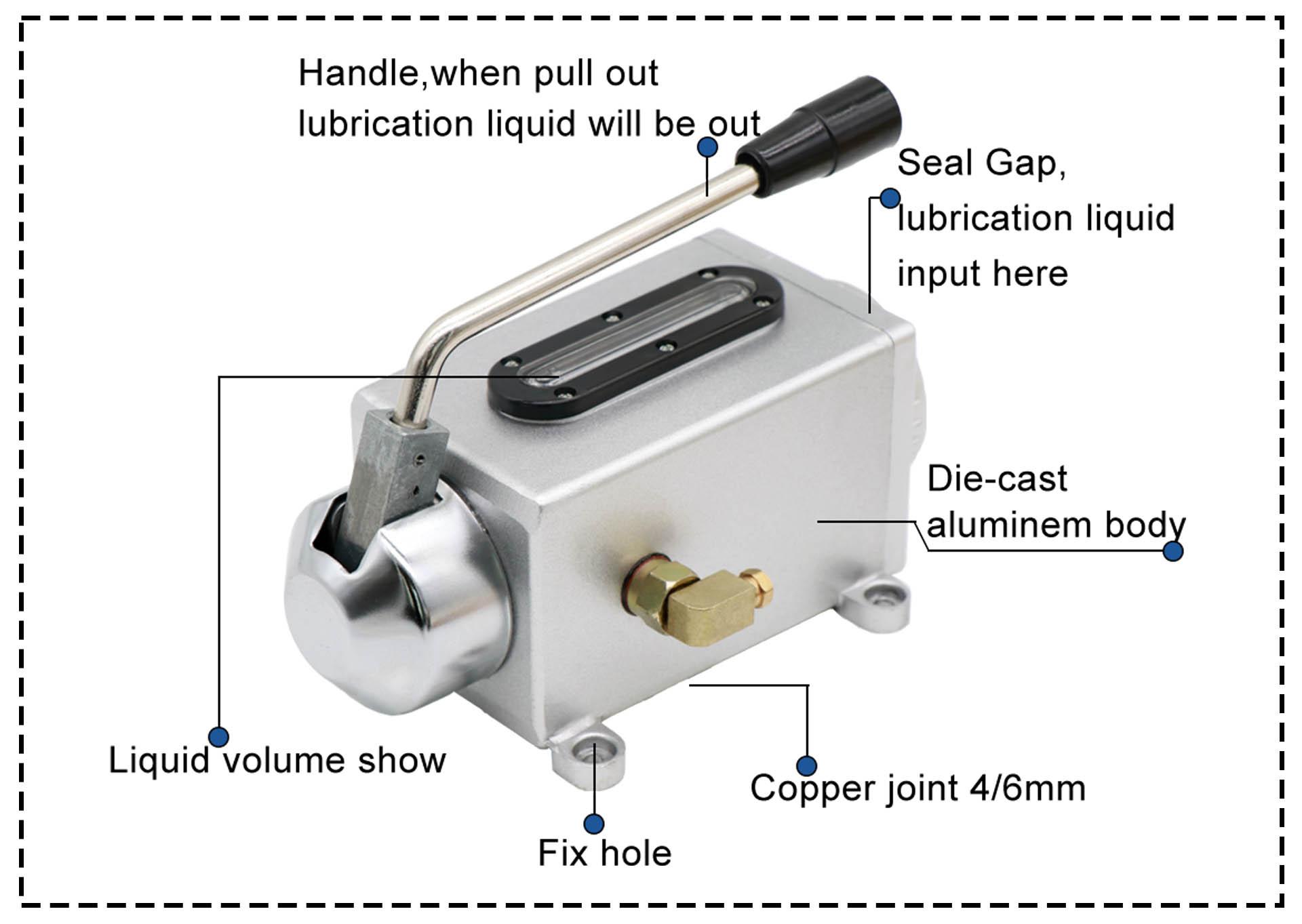 Handle,when pull out lubrication liquid will be out

Seal Gap, lubrication liquid input here

Die-cast aluminem body

Liquid volume show

Copper joint 4/6mm

Fix hole