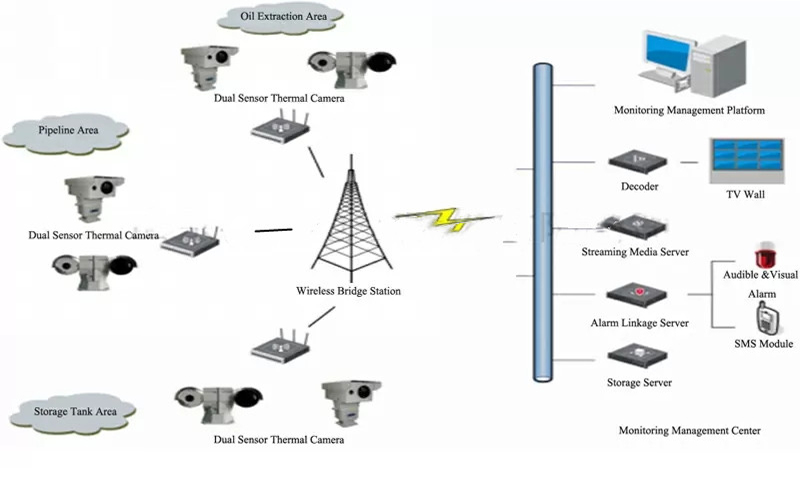 Oil Extraction Area

Dual Sensor Thermal Camera

Pipeline Area

Dual Sensor Thermal Camera

Wireless Bridge Station

Storage Tank Area

Dual Sensor Thermal Camera

Monitoring Management Platform

Decoder

TV Wall

Streaming Media Server

Audible &Visual Alarm

Alarm Linkage Server

SMS Module

Storage Server

Monitoring Management Center