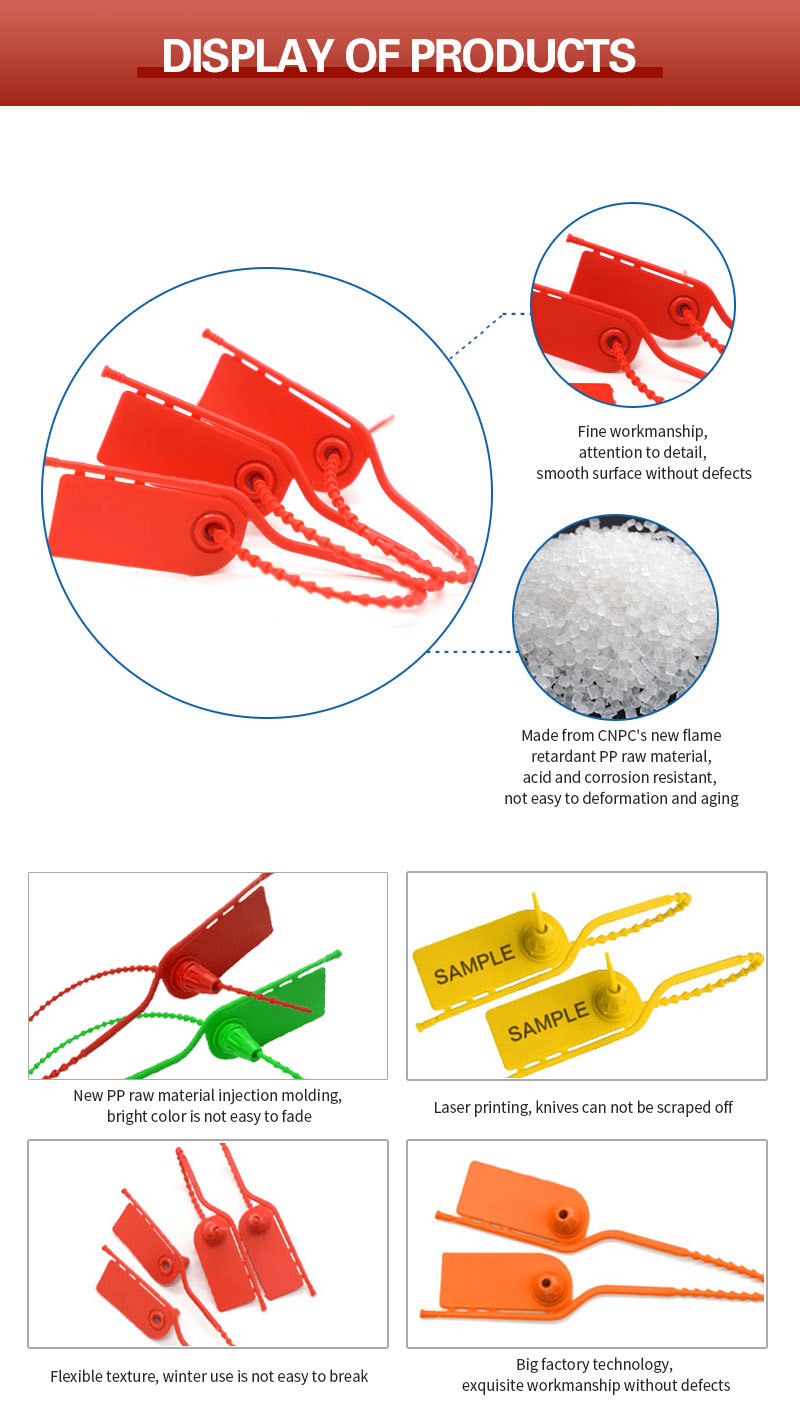 DISPLAY OF PRODUCTS

Fine workmanship, attention to detail, smooth surface without defects

Made from CNPC's new flame retardant PP raw material, acid and corrosion resistant, not easy to deformation and aging

SAMPLE

SAMPLE

New PP raw material injection molding, bright color is not easy to fade

Laser printing, knives can not be scraped off

Flexible texture, winter use is not easy to break

Big factory technology, exquisite workmanship without defects