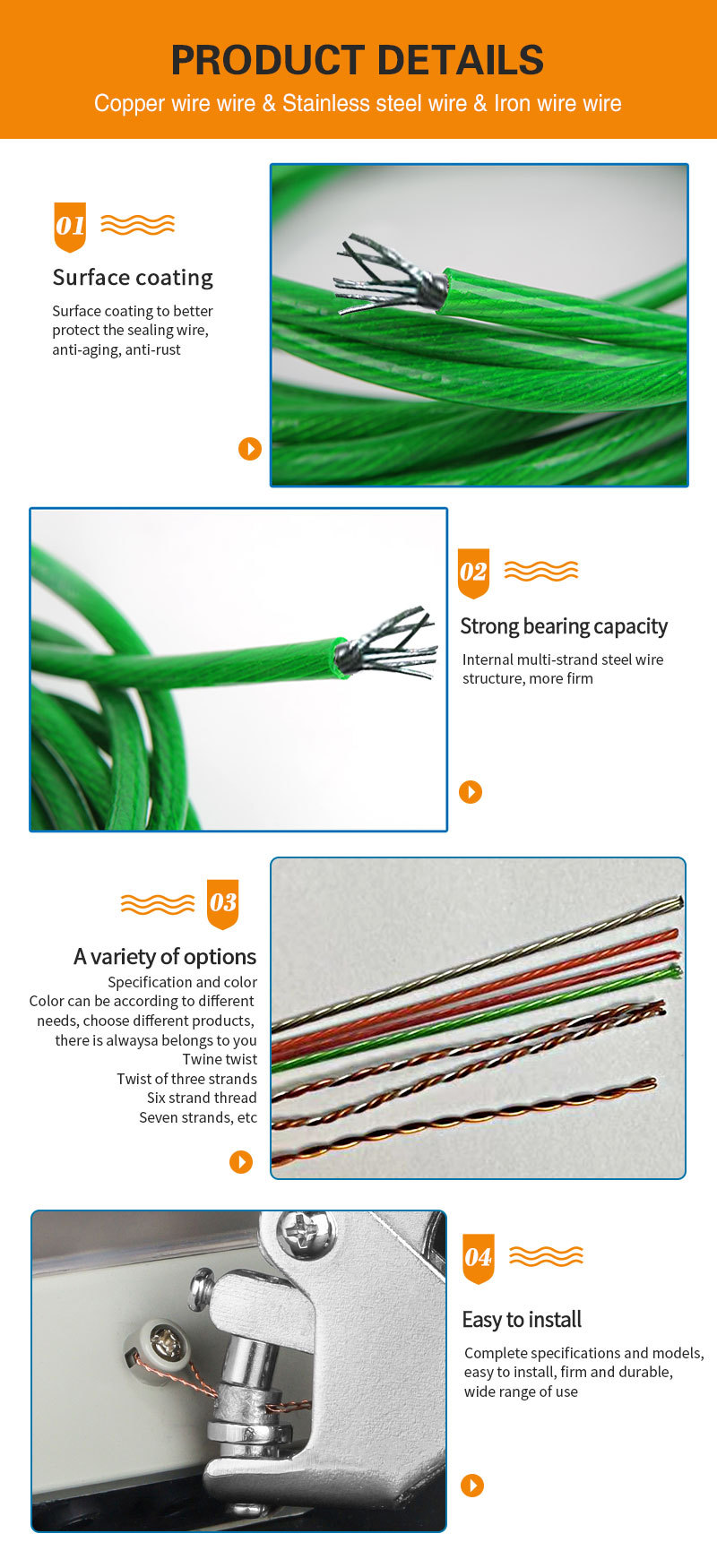 PRODUCT DETAILS
Copper wire wire & Stainless steel wire & Iron wire wire

01
Surface coating
Surface coating to better protect the sealing wire, anti-aging, anti-rust

02
Strong bearing capacity
Internal multi-strand steel wire structure, more firm

03
A variety of options
Specification and color
Color can be according to different needs, choose different products, there is alwaysa belongs to you
Twine twist
Twist of three strands
Six strand thread
Seven strands, etc

04
Easy to install
Complete specifications and models, easy to install, firm and durable, wide range of use