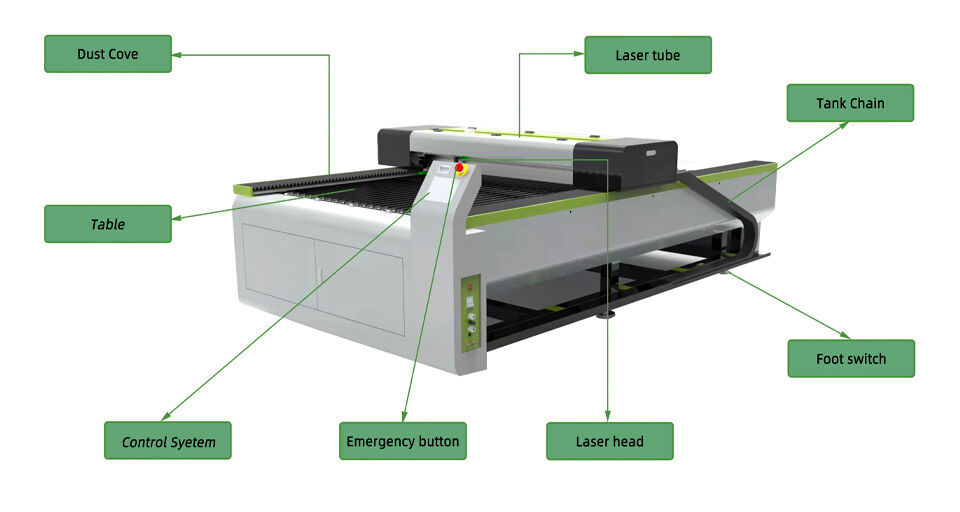 Dust Cove

Laser tube

Tank Chain

Table

Foot switch

Control Syetem

Emergency button

Laser head