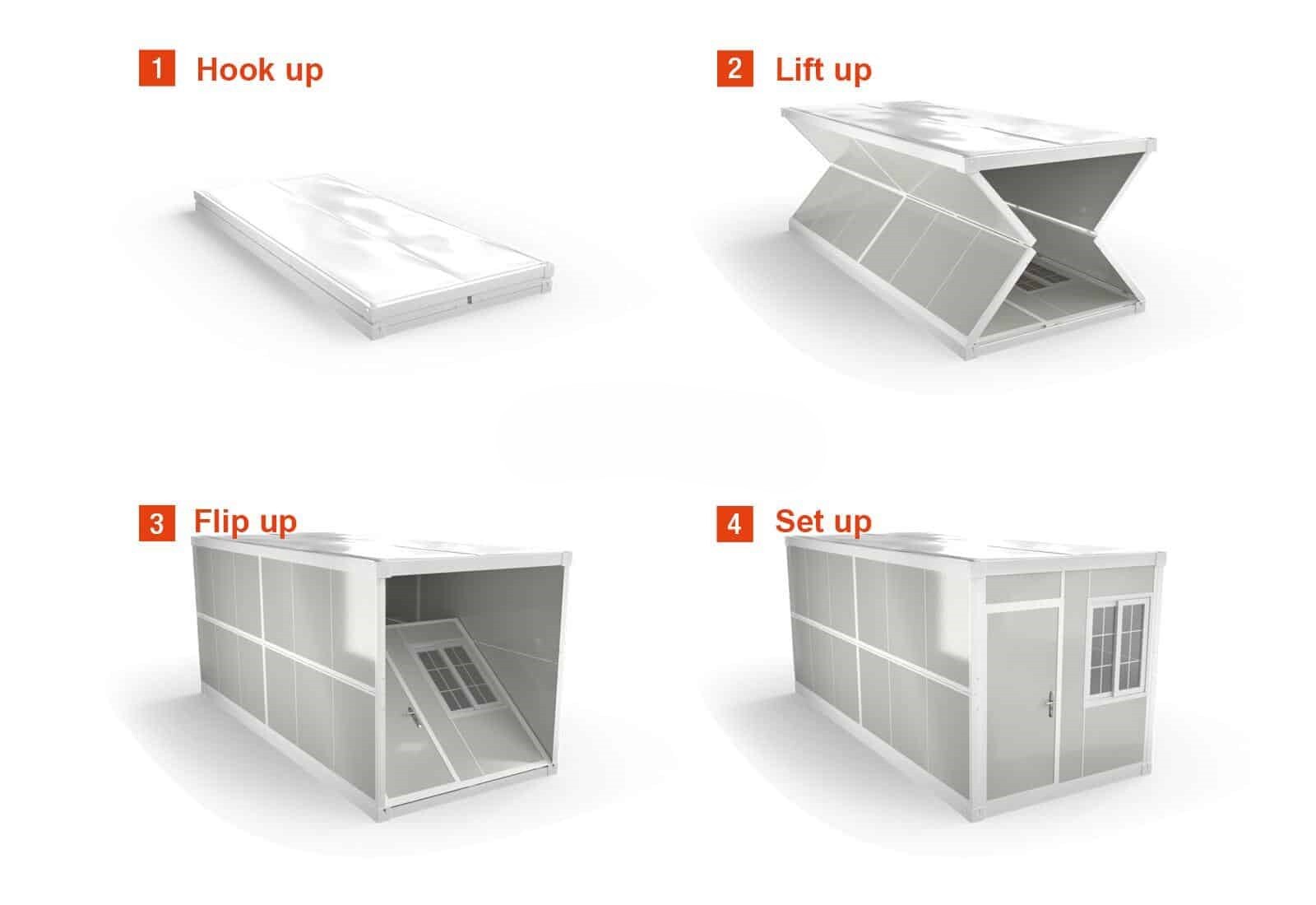 1 Hook up

2 Lift up

3 Flip up

4 Set up