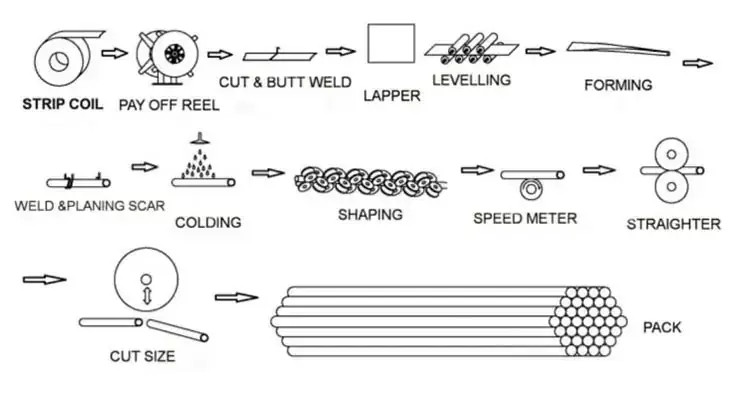 STRIP COIL

PAY OFF REEL

CUT & BUTT WELD

LAPPER

LEVELLING

FORMING

WELD &PLANING SCAR

COLDING

SHAPING

SPEED METER

STRAIGHTER

CUT SIZE

PACK