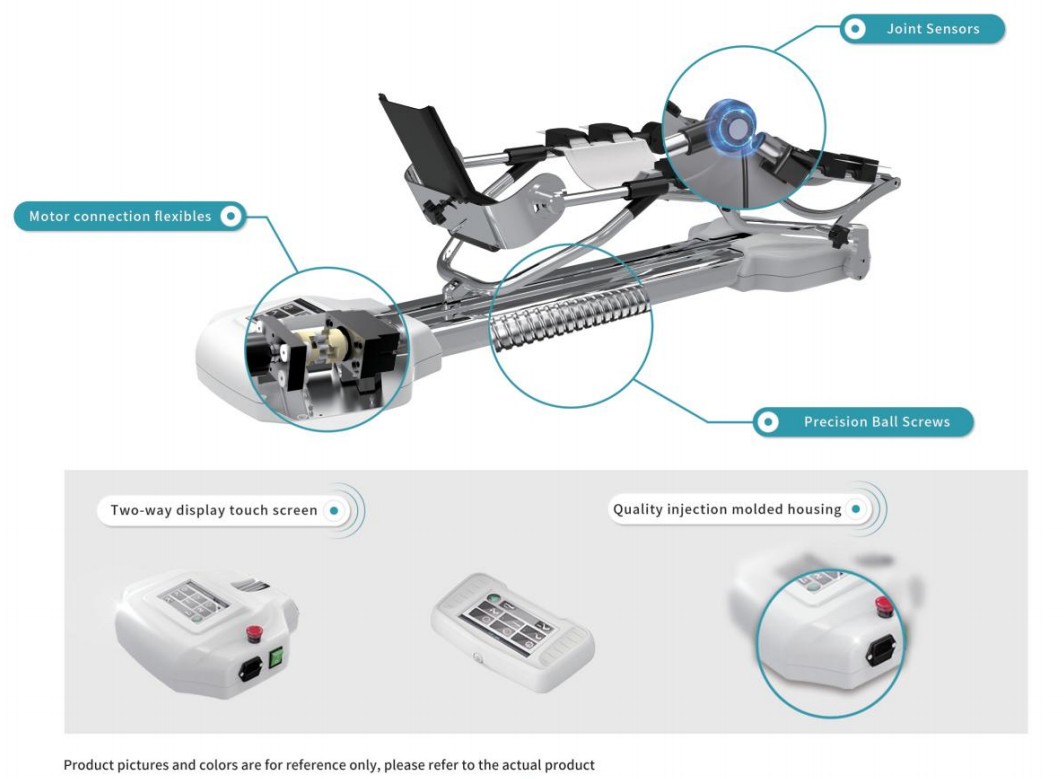 Joint Sensors

Motor connection flexibles

Precision Ball Screws

Two-way display touch screen

Quality injection molded housing

Product pictures and colors are for reference only, please refer to the actual product