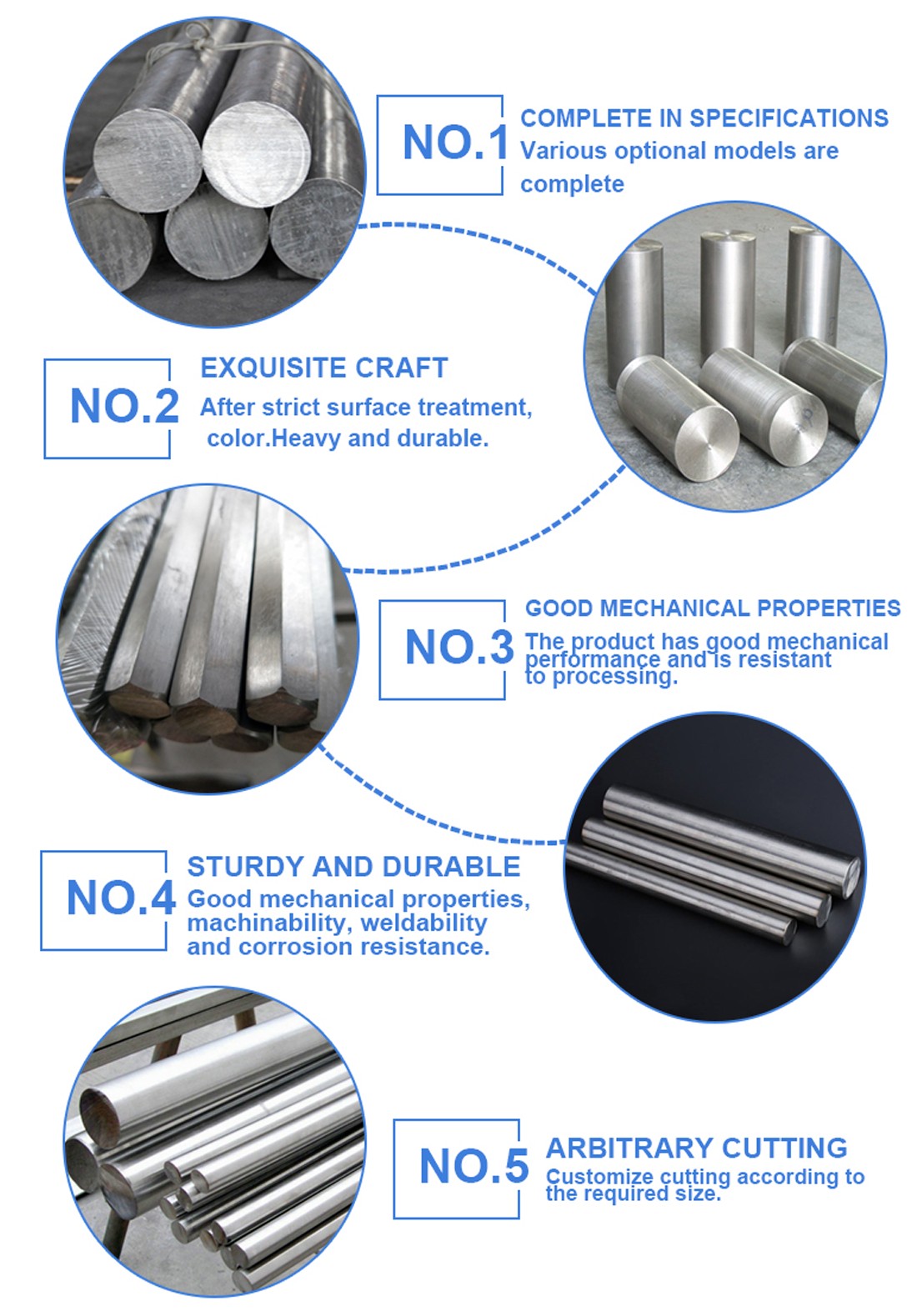 NO.1

COMPLETE IN SPECIFICATIONS
Various optional models are complete

NO.2

EXQUISITE CRAFT
After strict surface treatment, color.Heavy and durable.

NO.3

GOOD MECHANICAL PROPERTIES
The product has good mechanical performance and is resistant to processing.

NO.4

STURDY AND DURABLE
Good mechanical properties, machinability, weldability and corrosion resistance.

NO.5

ARBITRARY CUTTING
Customize cutting according to the required size.