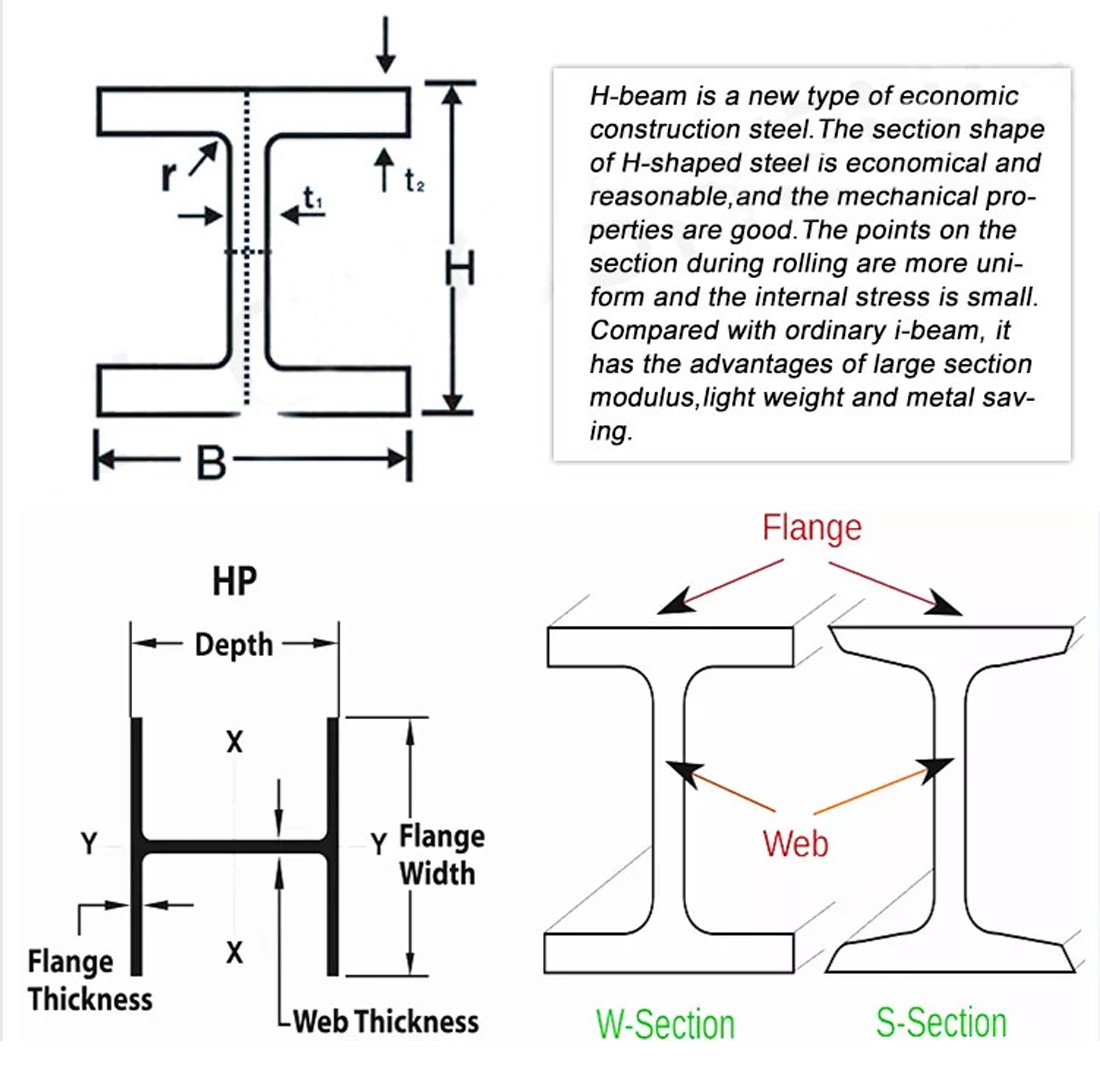 r
$t_1$
$t_2$
H
B

H-beam is a new type of economic construction steel.The section shape of H-shaped steel is economical and reasonable,and the mechanical properties are good.The points on the section during rolling are more uniform and the internal stress is small. Compared with ordinary i-beam, it has the advantages of large section modulus,light weight and metal saving.

HP
Depth
X
Y
Y
Flange Width
X
Flange Thickness
Web Thickness

Flange
Web
W-Section
S-Section