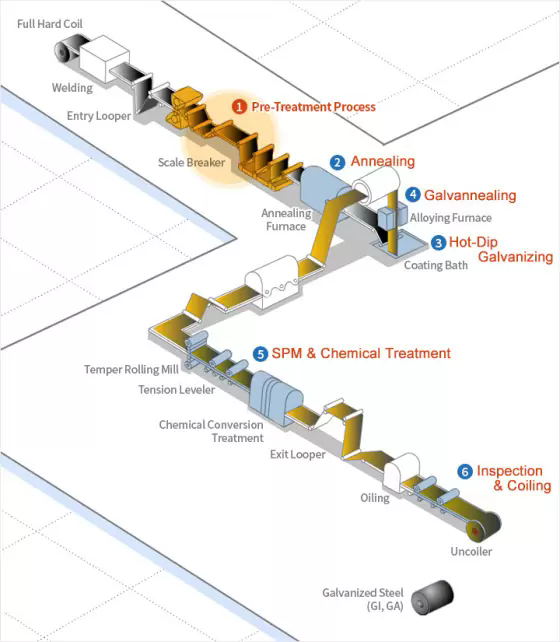 Full Hard Coil

Welding

Entry Looper

1 Pre-Treatment Process

Scale Breaker

2 Annealing

Annealing Furnace

4 Galvannealing

Alloying Furnace

3 Hot-Dip Galvanizing

Coating Bath

5 SPM & Chemical Treatment

Temper Rolling Mill

Tension Leveler

Chemical Conversion Treatment

Exit Looper

6 Inspection & Coiling

Oiling

Uncoiler

Galvanized Steel (GI, GA)