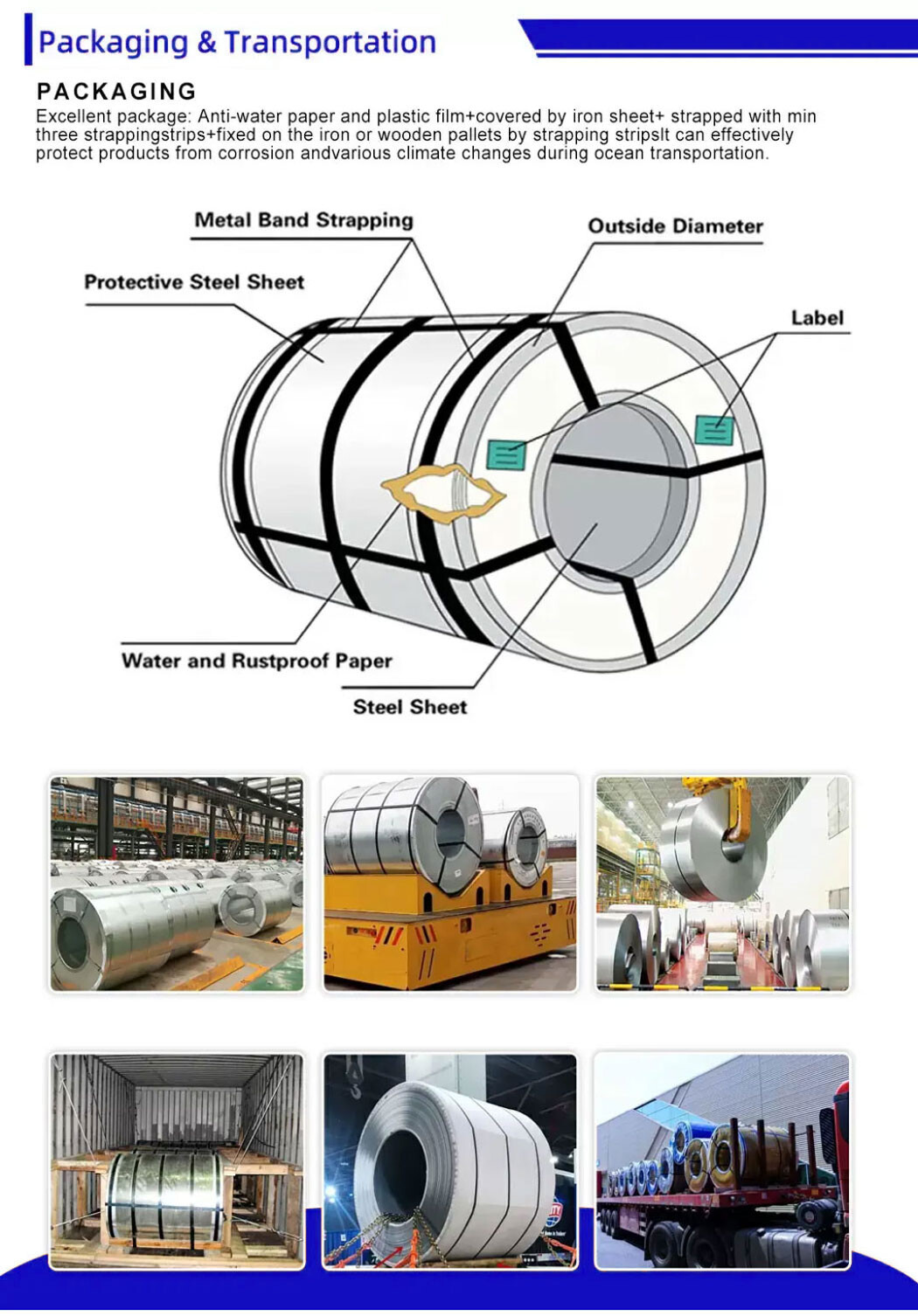 Packaging & Transportation

PACKAGING

Excellent package: Anti-water paper and plastic film+covered by iron sheet+ strapped with min three strappingstrips+fixed on the iron or wooden pallets by strapping stripsIt can effectively protect products from corrosion andvarious climate changes during ocean transportation.

Metal Band Strapping

Outside Diameter

Protective Steel Sheet

Label

Water and Rustproof Paper

Steel Sheet