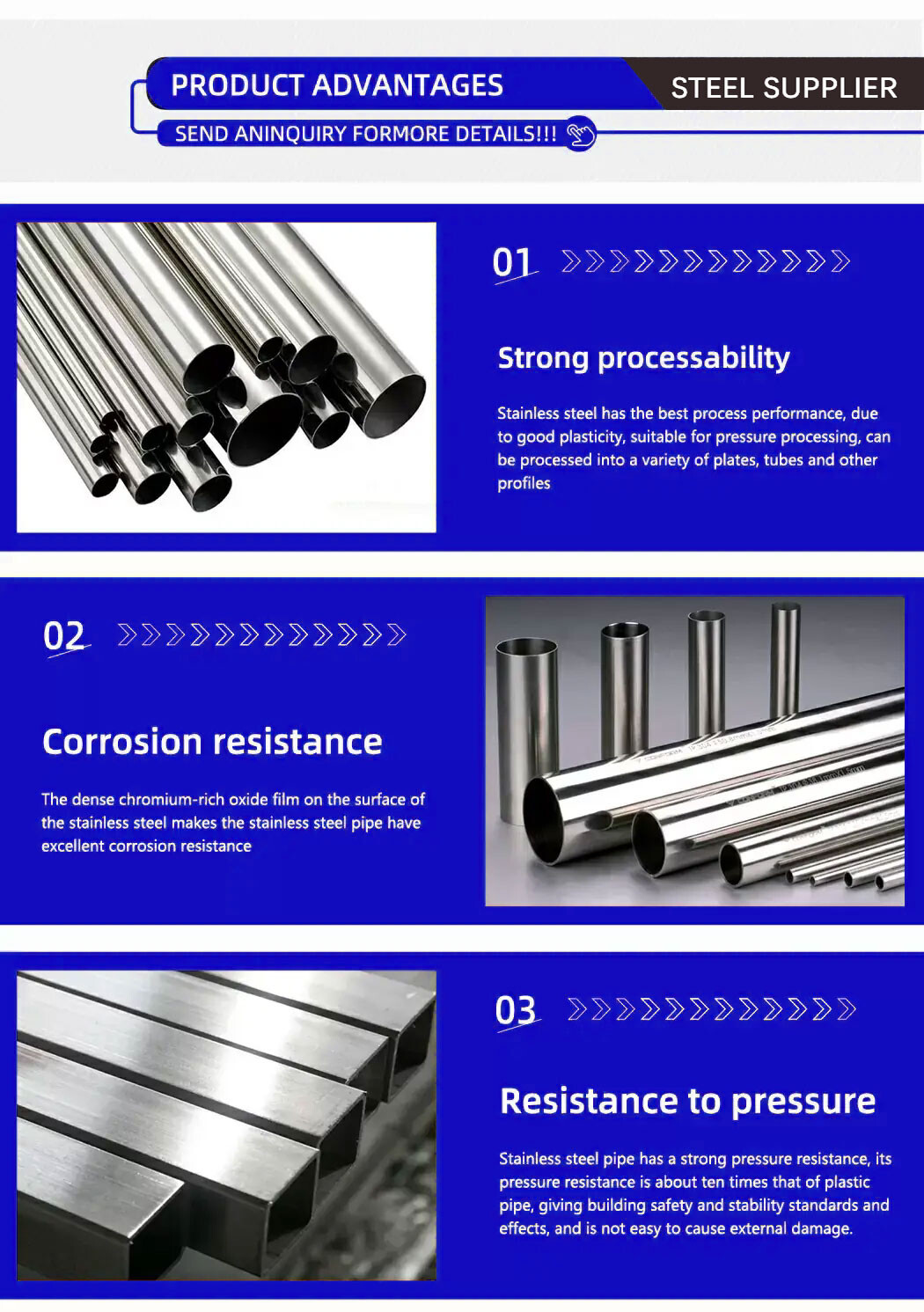 PRODUCT ADVANTAGES

STEEL SUPPLIER

SEND ANINQUIRY FORMORE DETAILS!!!

01

Strong processability

Stainless steel has the best process performance, due to good plasticity, suitable for pressure processing, can be processed into a variety of plates, tubes and other profiles

02

Corrosion resistance

The dense chromium-rich oxide film on the surface of the stainless steel makes the stainless steel pipe have excellent corrosion resistance

03

Resistance to pressure

Stainless steel pipe has a strong pressure resistance, its pressure resistance is about ten times that of plastic pipe, giving building safety and stability standards and effects, and is not easy to cause external damage.