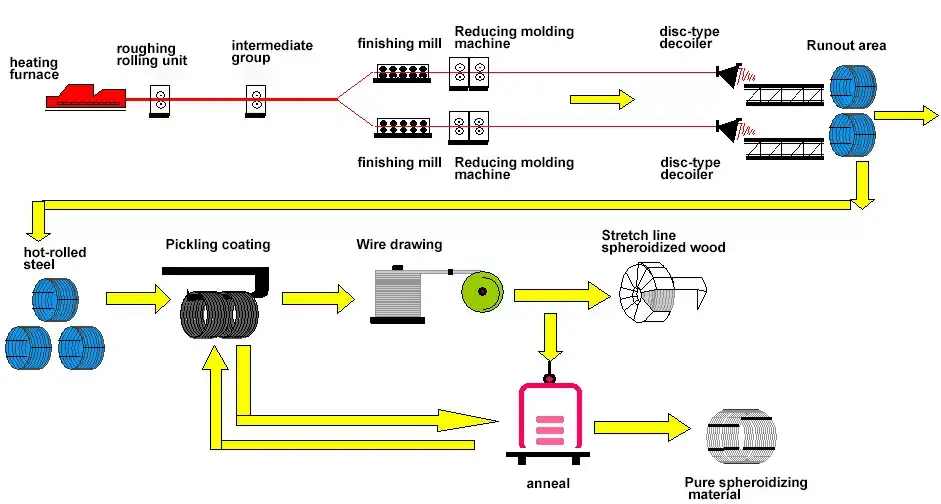 heating furnace

roughing rolling unit

intermediate group

finishing mill

Reducing molding machine

disc-type decoiler

Runout area

finishing mill

Reducing molding machine

disc-type decoiler

hot-rolled steel

Pickling coating

Wire drawing

Stretch line spheroidized wood

anneal

Pure spheroidizing material