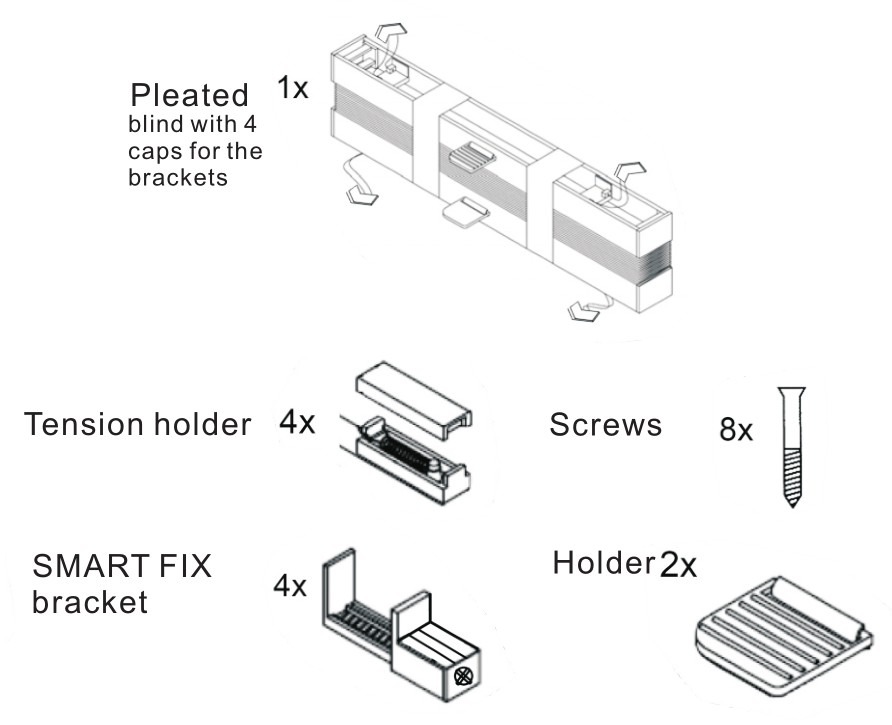 Pleated blind with 4 caps for the brackets

1x

Tension holder

4x

Screws

8x

SMART FIX bracket

4x

Holder

2x