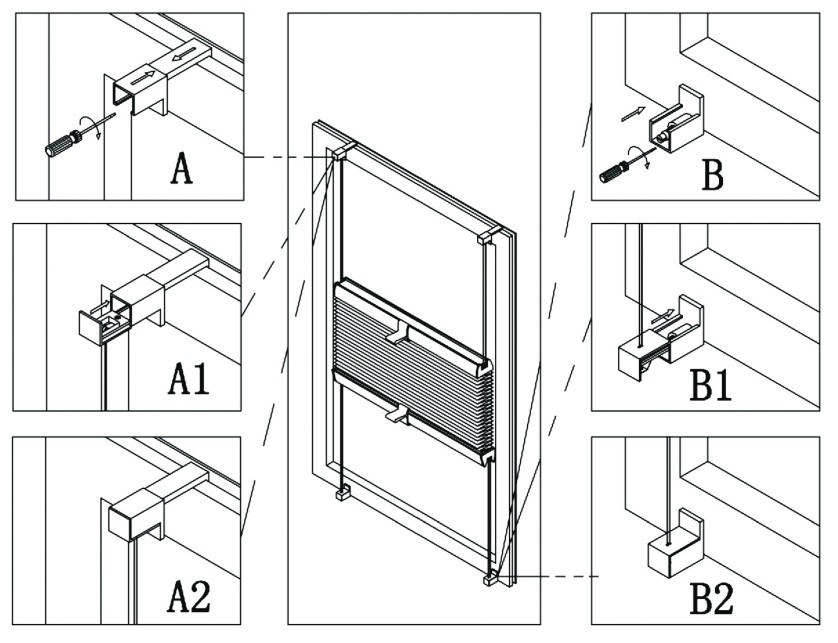 A

A1

A2

B

B1

B2