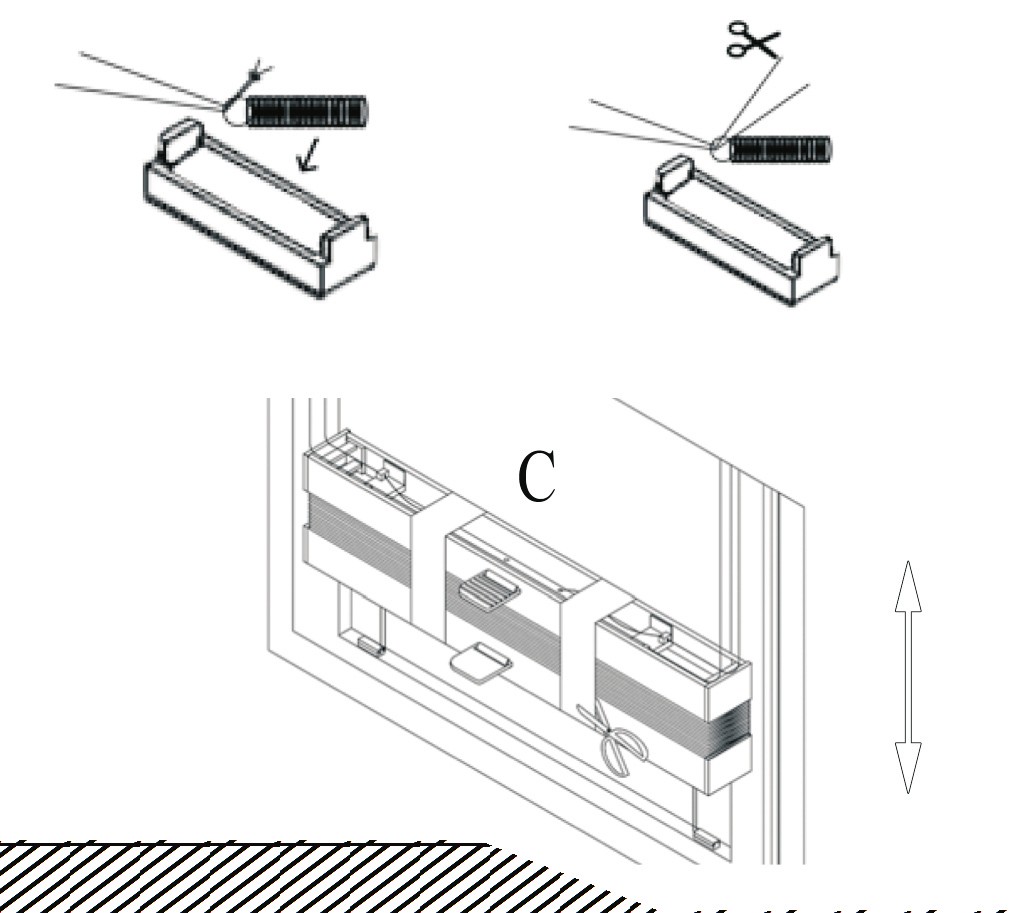 C