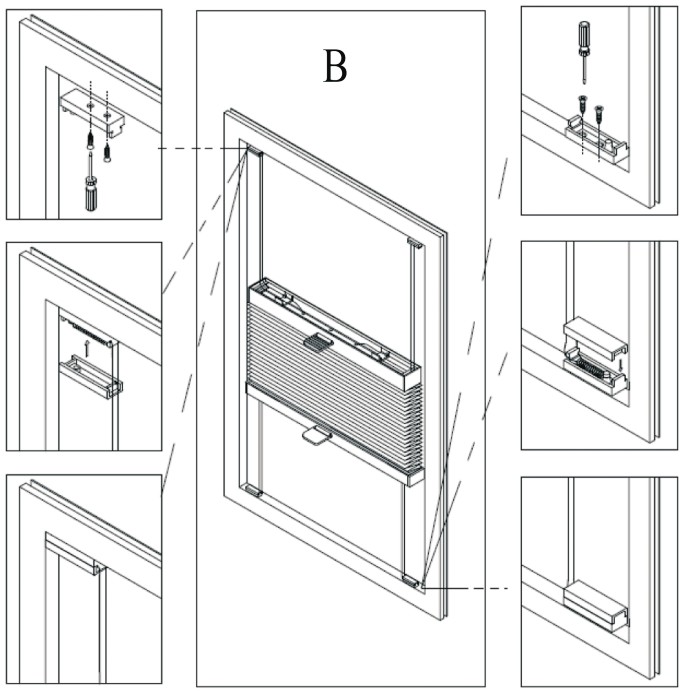 B