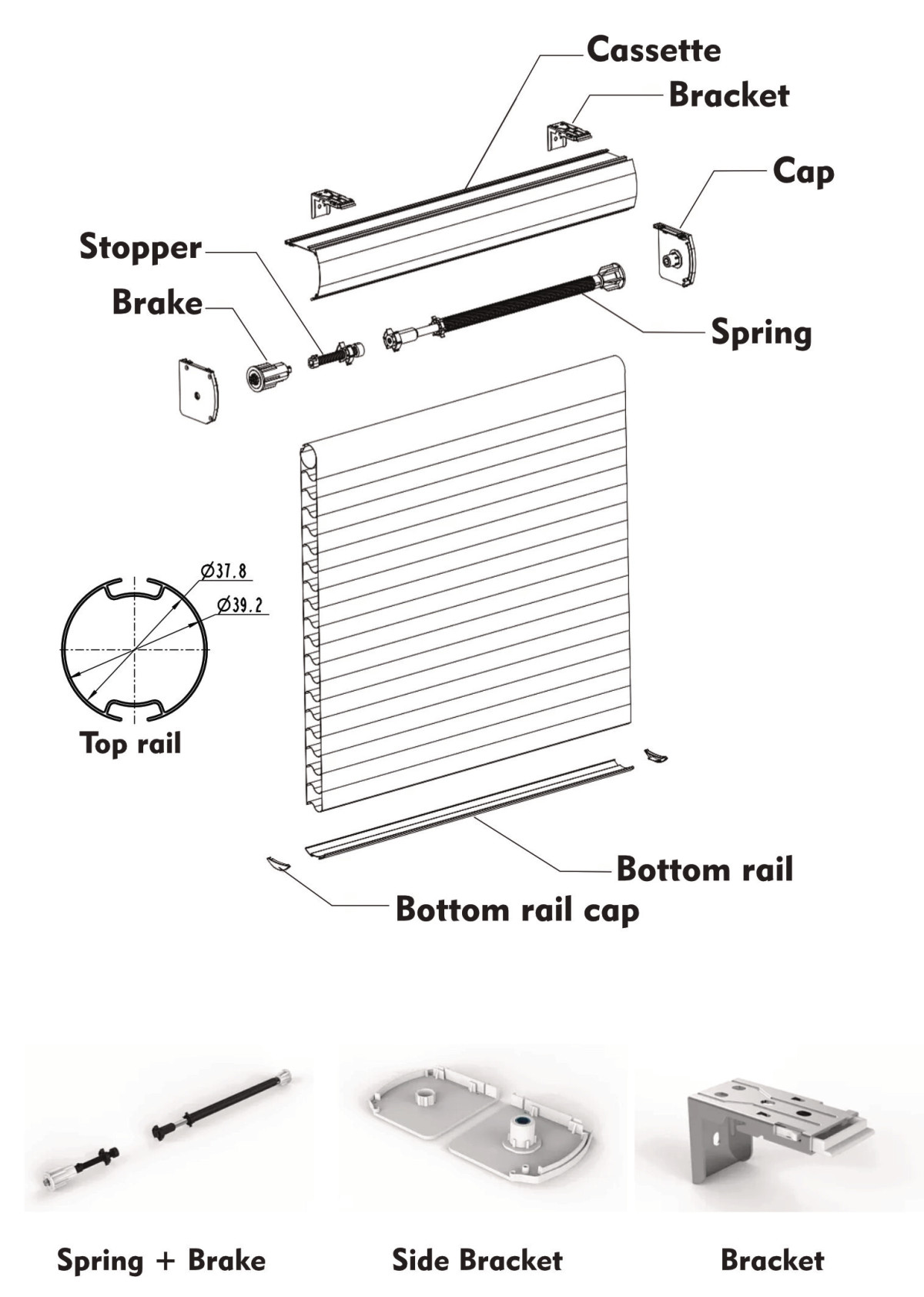 Cassette
Bracket
Cap
Stopper
Brake
Spring
$\varnothing 37.8$
$\varnothing 39.2$
Top rail
Bottom rail
Bottom rail cap

Spring + Brake
Side Bracket
Bracket