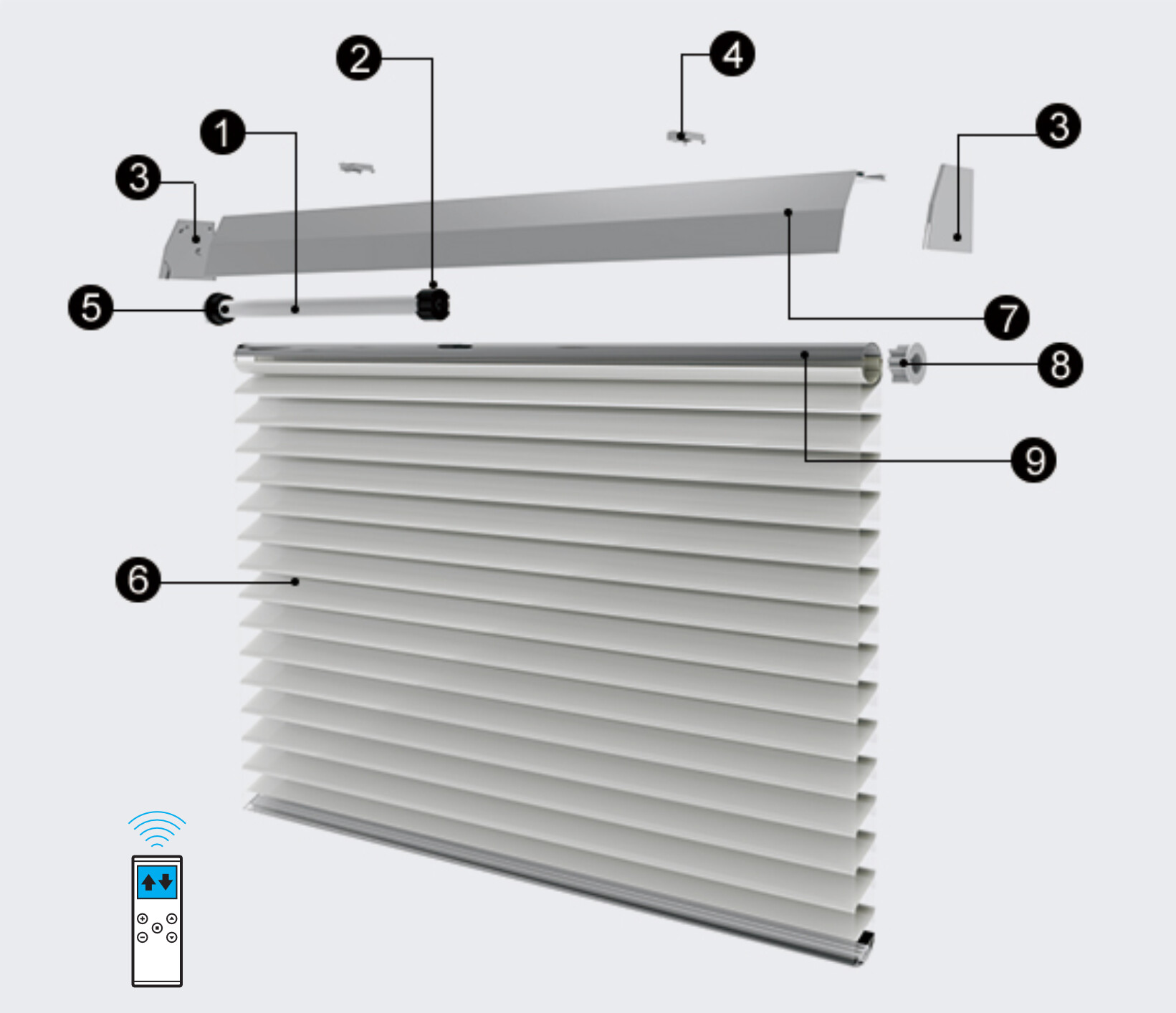 2
4
1
3
3
5
7
8
9
6