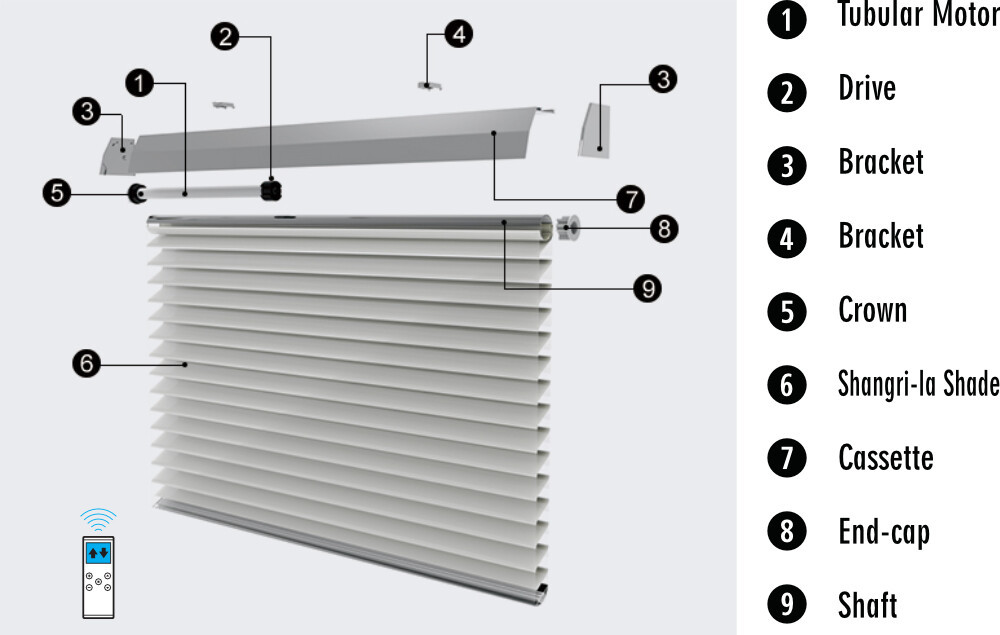 2
4
1
3
3
5
7
8
9
6

1 Tubular Motor
2 Drive
3 Bracket
4 Bracket
5 Crown
6 Shangri-la Shade
7 Cassette
8 End-cap
9 Shaft