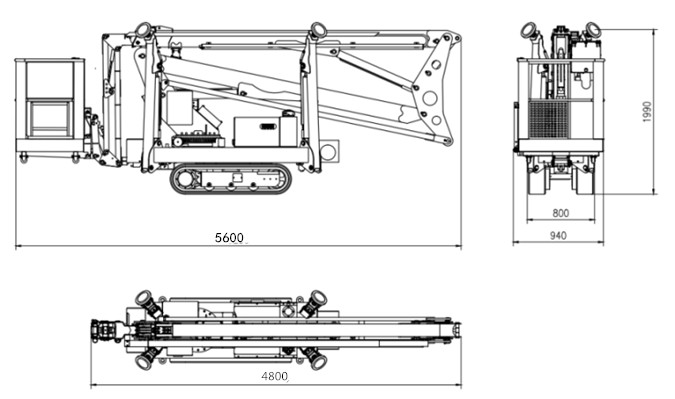 5600

1990

800

940

4800