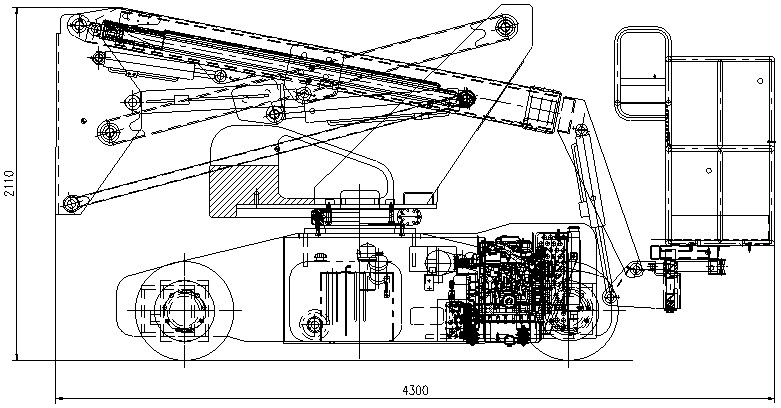 2110

4300