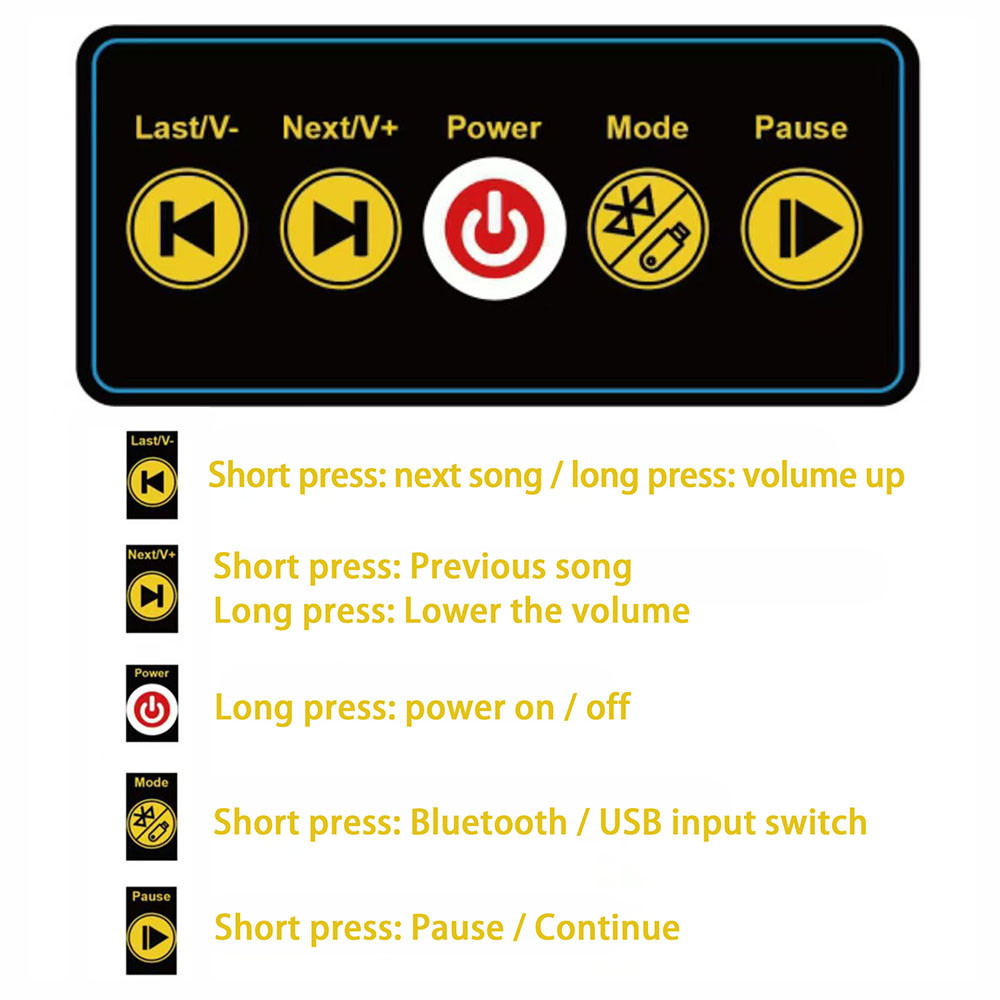 Last/V-
Next/V+
Power
Mode
Pause

Last/V-
Short press: next song / long press: volume up

Next/V+
Short press: Previous song
Long press: Lower the volume

Power
Long press: power on / off

Mode
Short press: Bluetooth / USB input switch

Pause
Short press: Pause / Continue