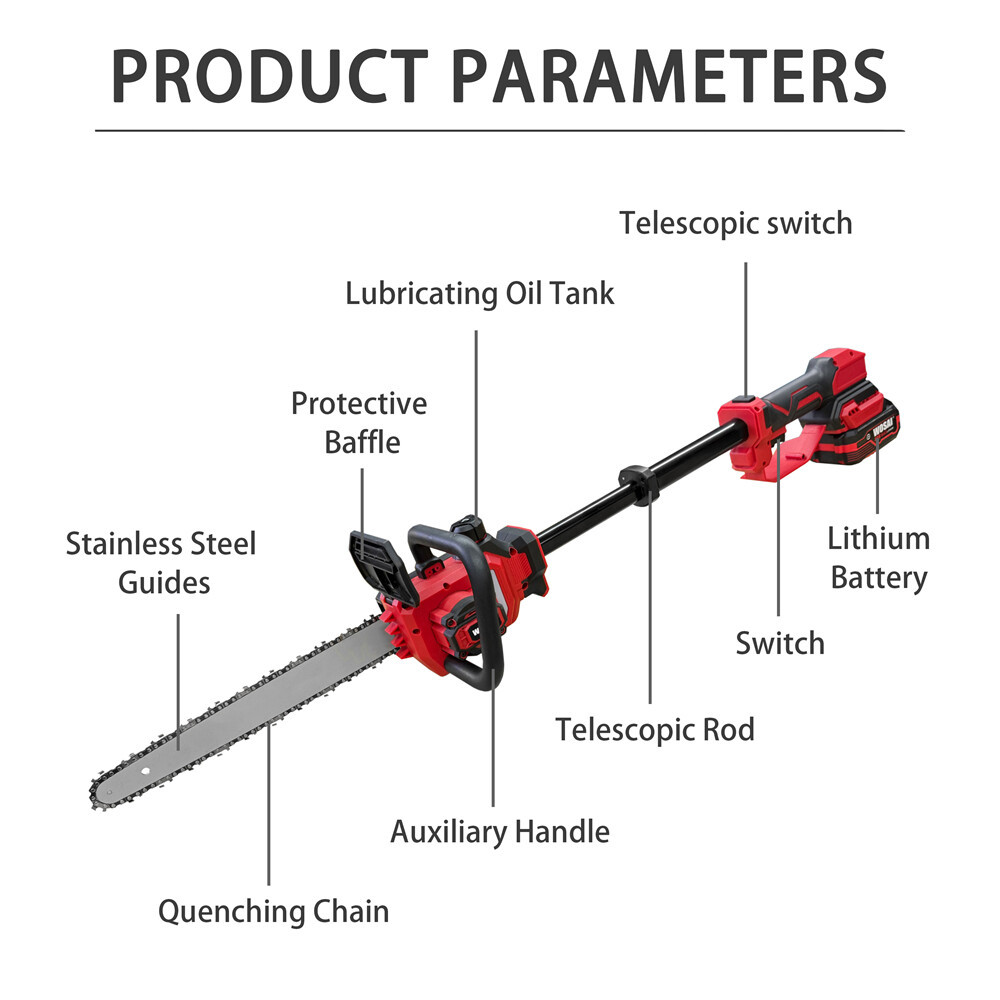 PRODUCT PARAMETERS

Telescopic switch

Lubricating Oil Tank

Protective Baffle

Stainless Steel Guides

WOSAI

Lithium Battery

Switch

Telescopic Rod

Auxiliary Handle

Quenching Chain