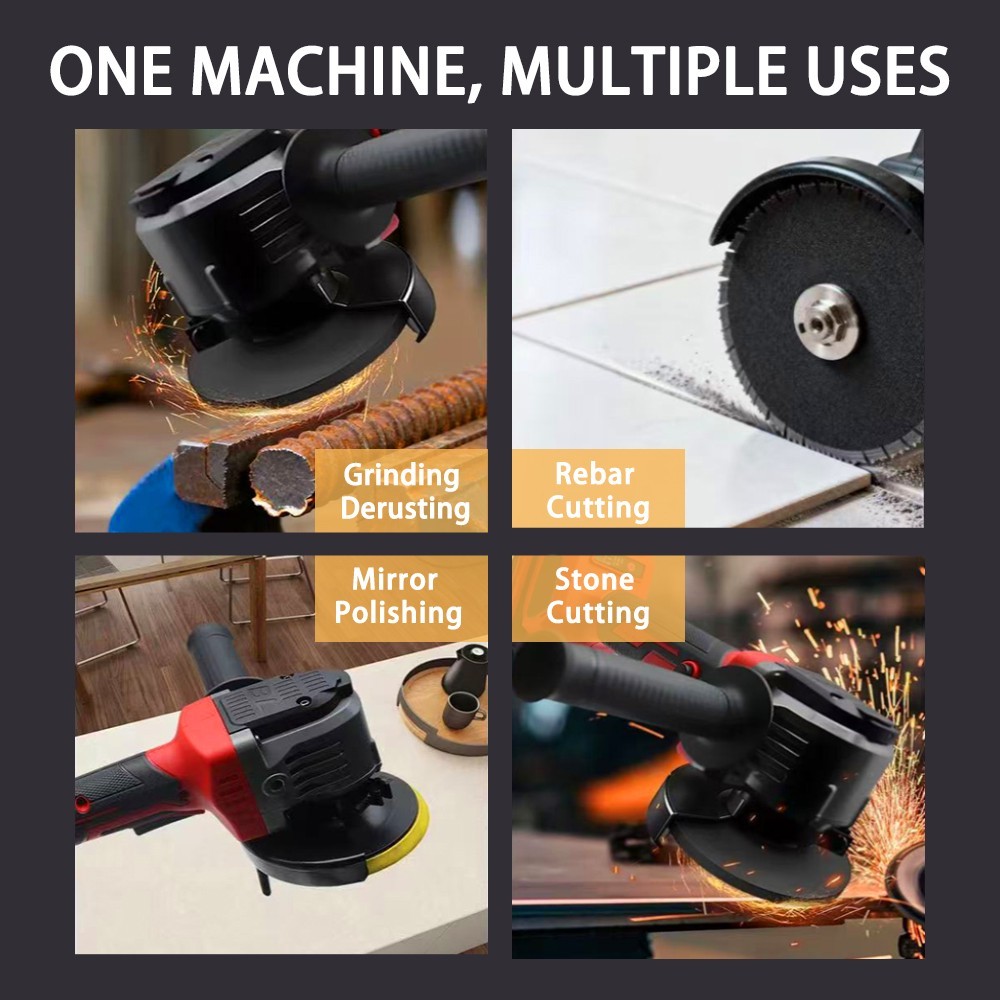 ONE MACHINE, MULTIPLE USES

Grinding
Derusting

Rebar
Cutting

Mirror
Polishing

Stone
Cutting