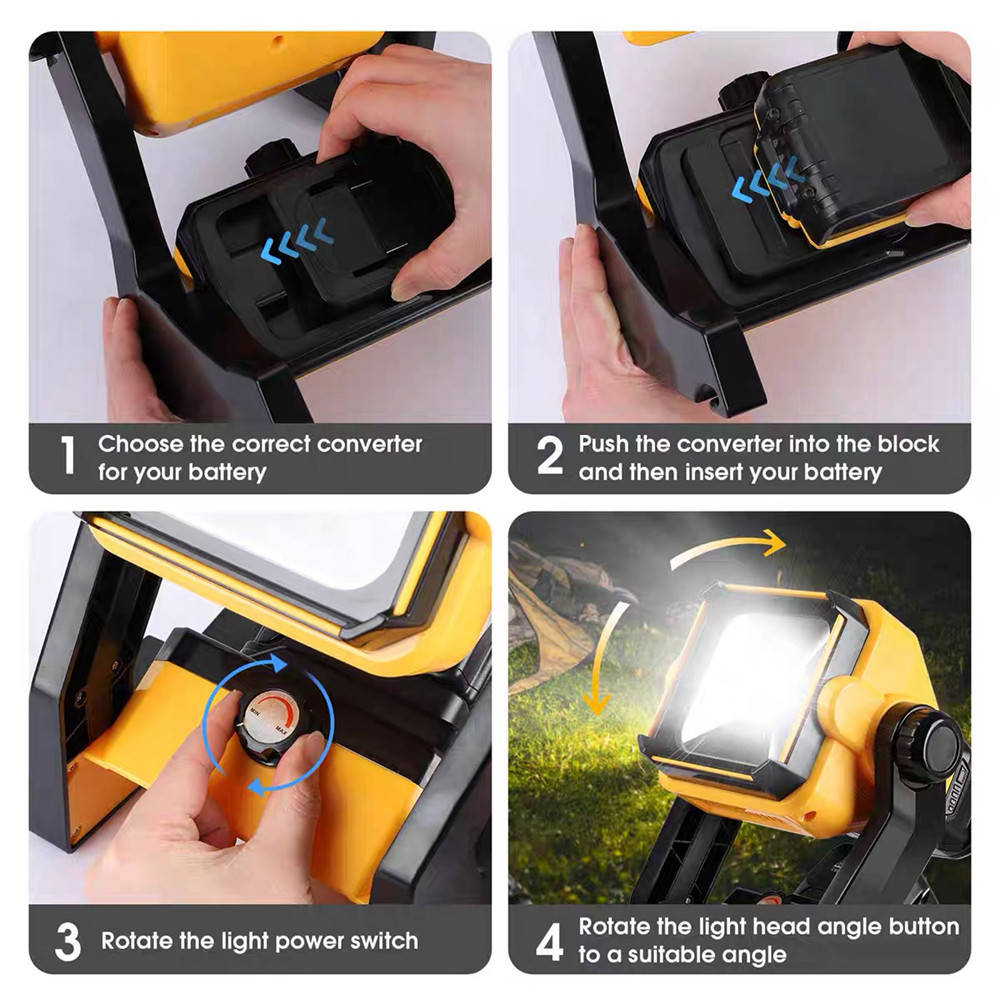 1 Choose the correct converter for your battery

2 Push the converter into the block and then insert your battery

MIN MAX

3 Rotate the light power switch

4 Rotate the light head angle button to a suitable angle