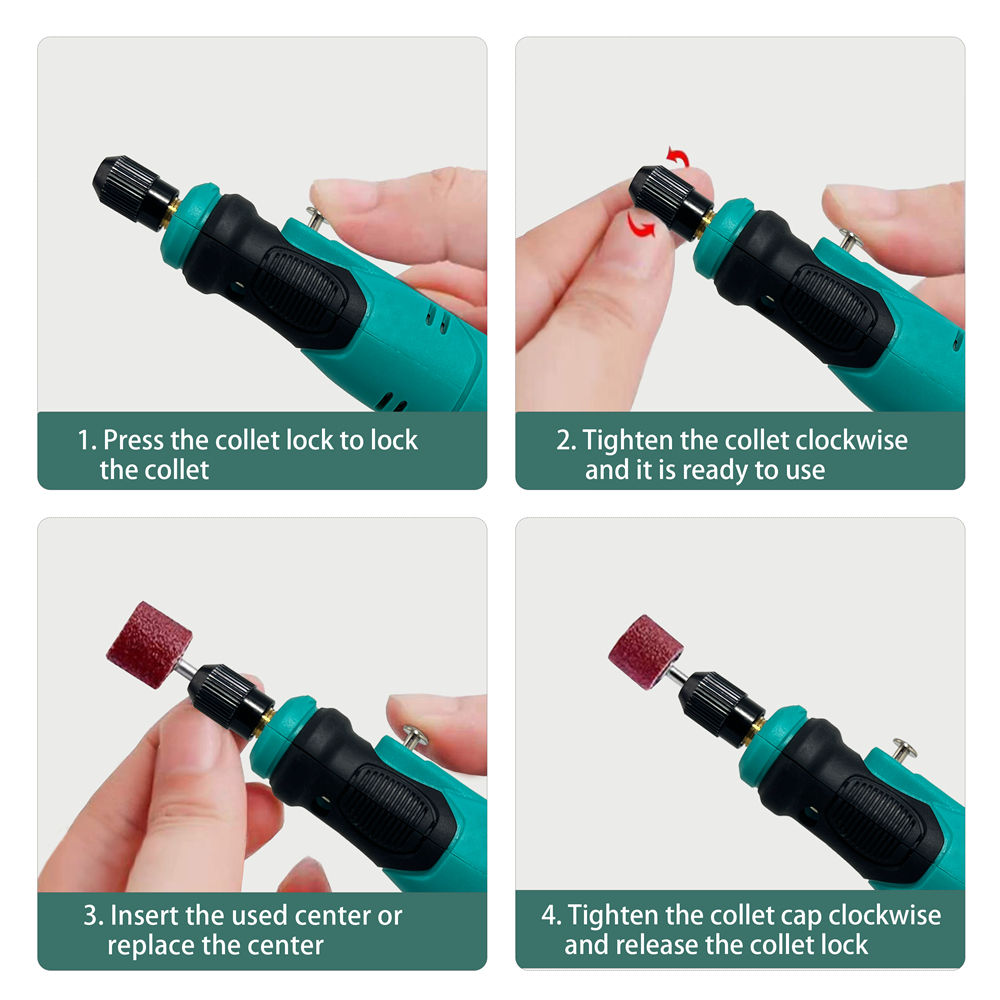 1. Press the collet lock to lock the collet

2. Tighten the collet clockwise and it is ready to use

3. Insert the used center or replace the center

4. Tighten the collet cap clockwise and release the collet lock