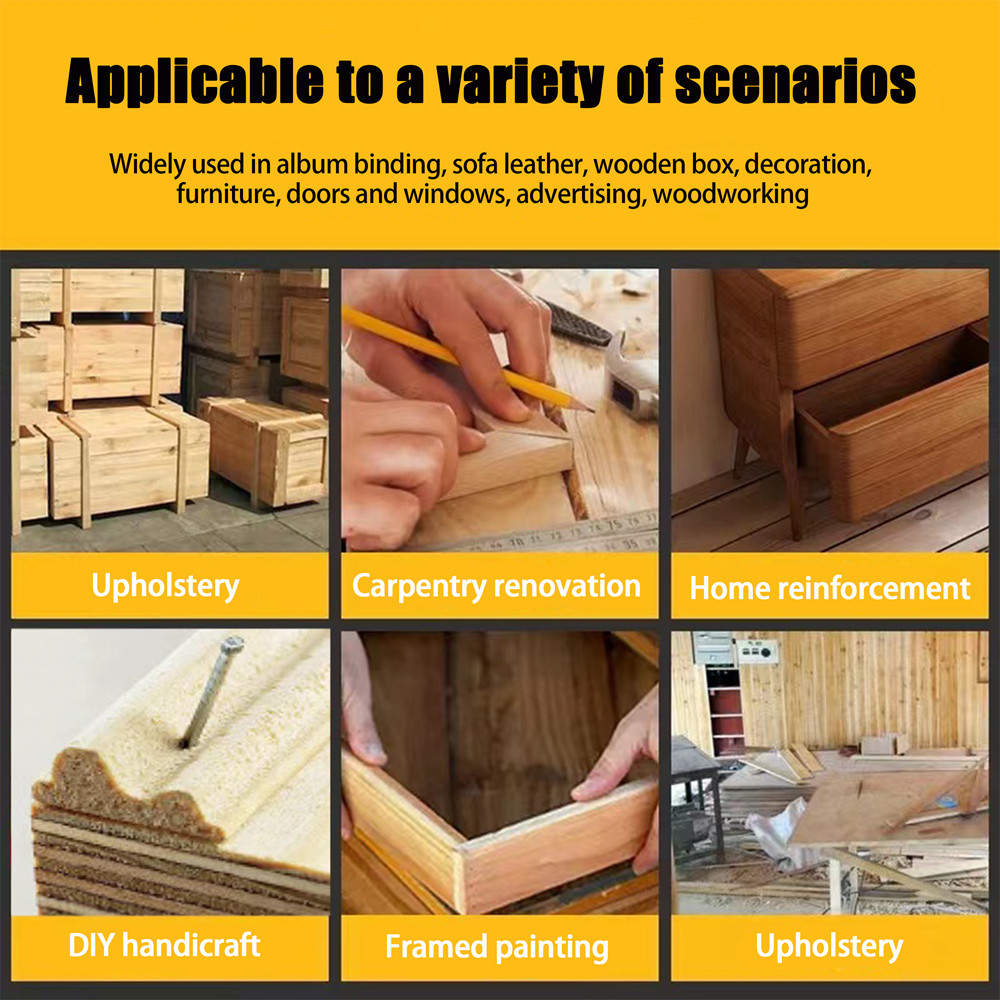 Applicable to a variety of scenarios

Widely used in album binding, sofa leather, wooden box, decoration, furniture, doors and windows, advertising, woodworking

Upholstery

Carpentry renovation

Home reinforcement

DIY handicraft

Framed painting

Upholstery