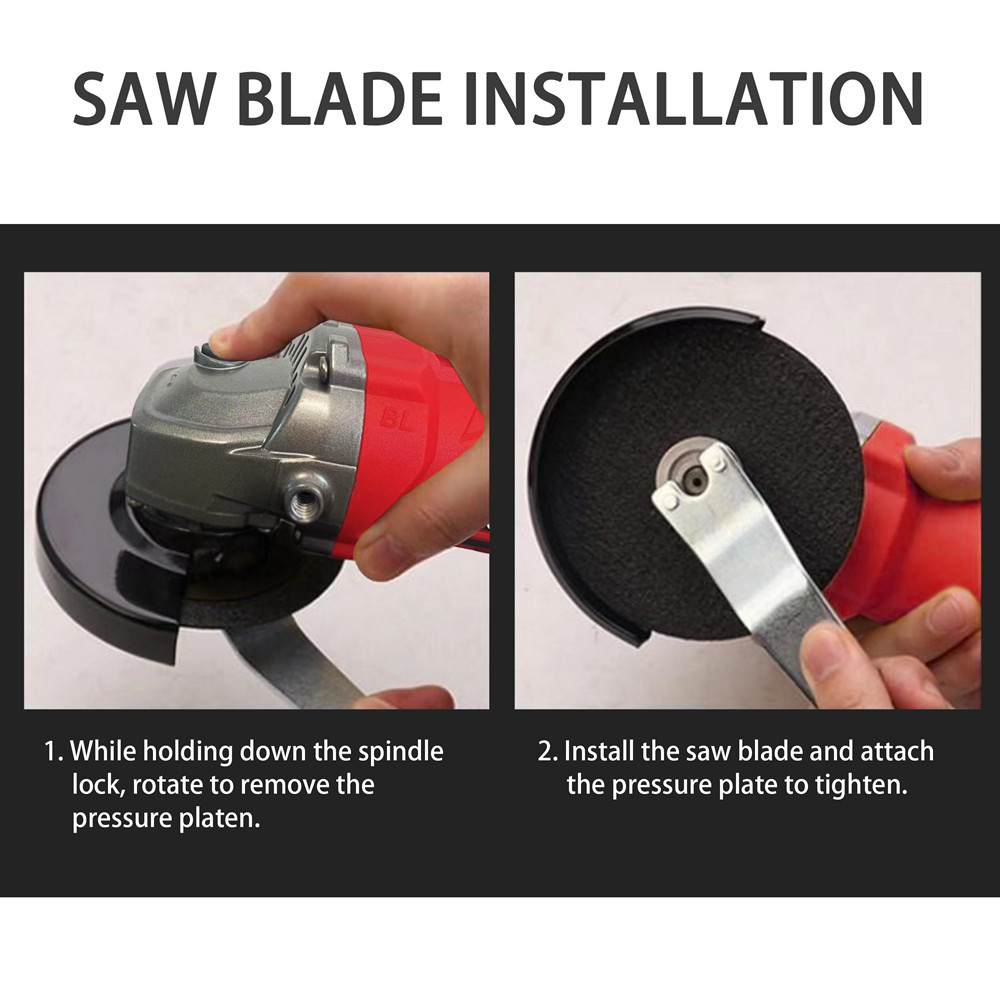 SAW BLADE INSTALLATION

BL

1. While holding down the spindle lock, rotate to remove the pressure platen.

2. Install the saw blade and attach the pressure plate to tighten.