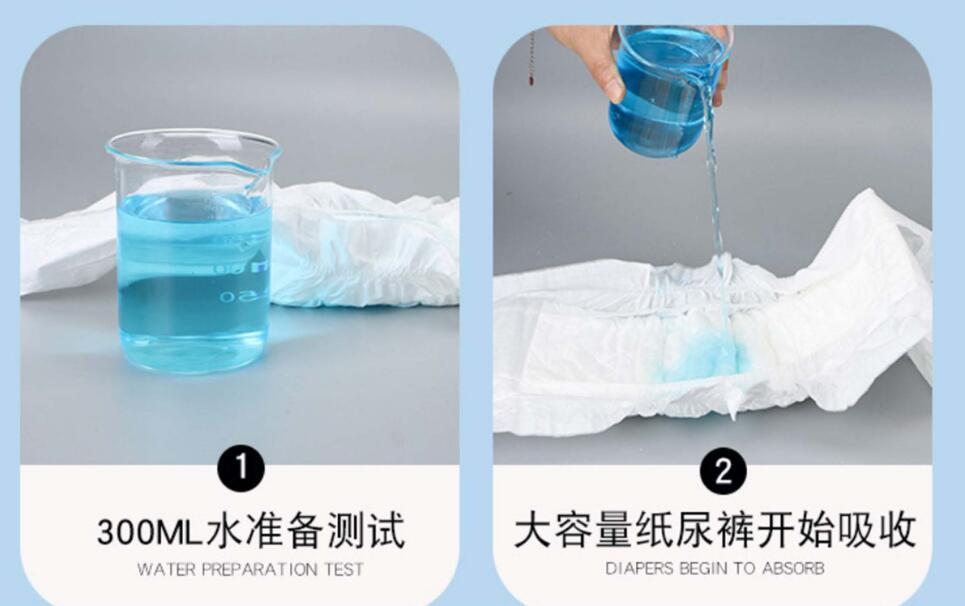 1

300ML水准备测试

WATER PREPARATION TEST

2

大容量纸尿裤开始吸收

DIAPERS BEGIN TO ABSORB