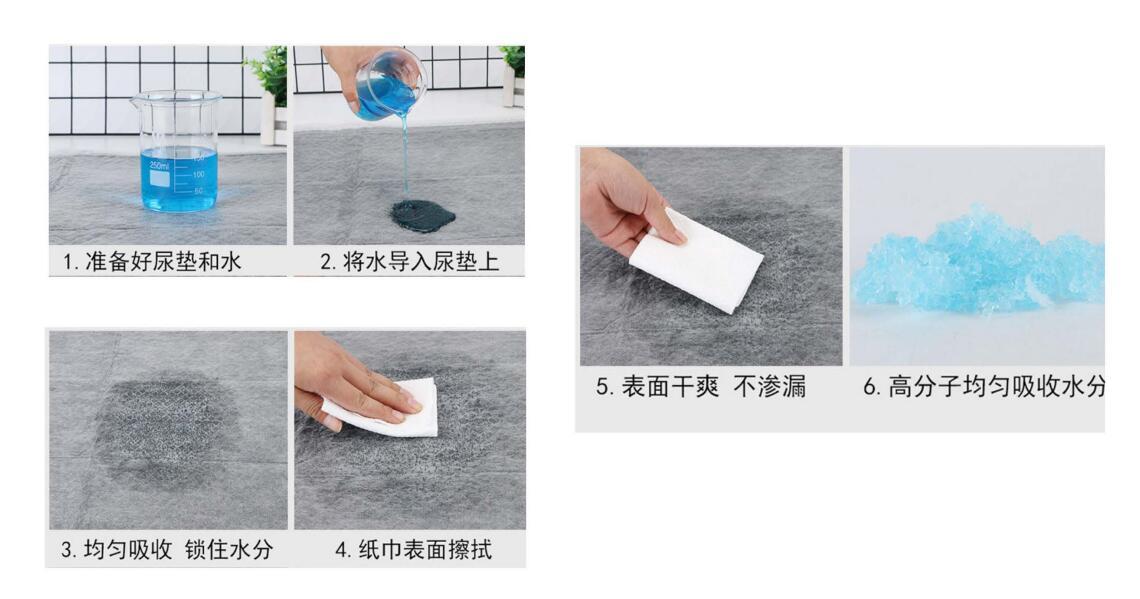 250ml
150
100
50

1. 准备好尿垫和水

2. 将水导入尿垫上

3. 均匀吸收 锁住水分

4. 纸巾表面擦拭

5. 表面干爽 不渗漏

6. 高分子均匀吸收水分