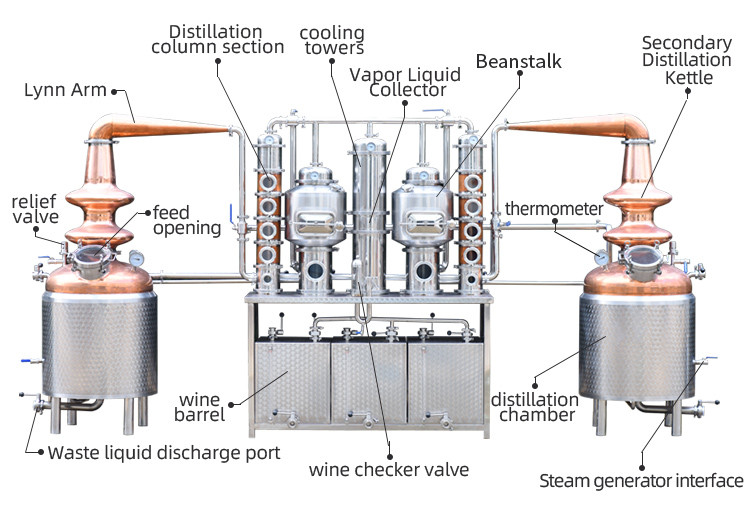 Distillation column section

cooling towers

Vapor Liquid Collector

Beanstalk

Secondary Distillation Kettle

Lynn Arm

relief valve

feed opening

thermometer

wine barrel

distillation chamber

Waste liquid discharge port

wine checker valve

Steam generator interface