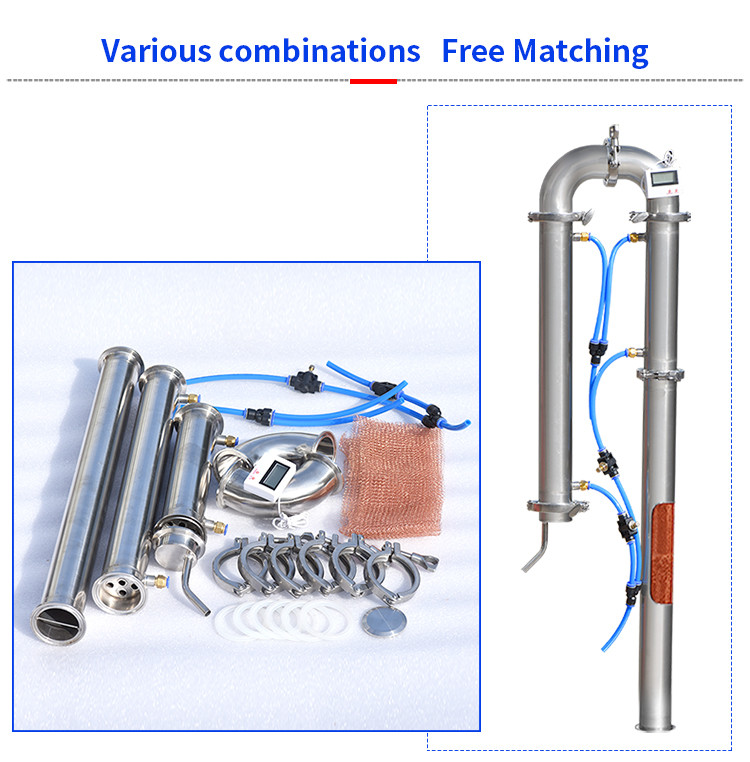 Various combinations   Free Matching