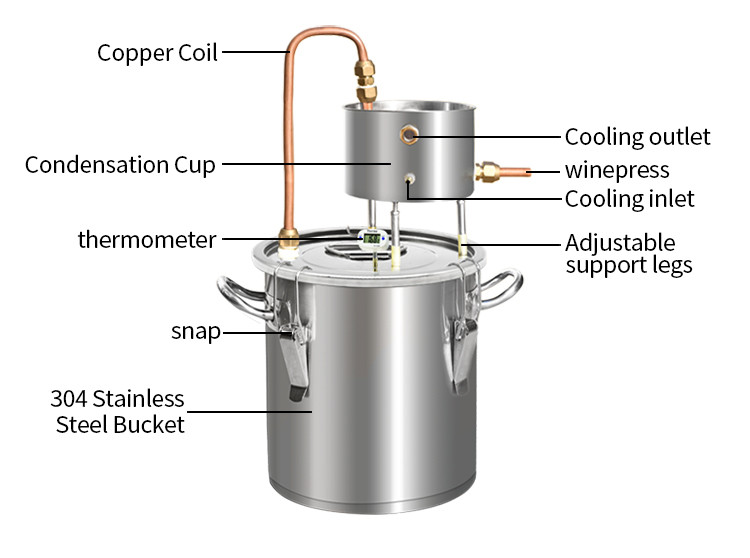 Copper Coil

Condensation Cup

thermometer

snap

304 Stainless Steel Bucket

Cooling outlet

winepress

Cooling inlet

Adjustable support legs