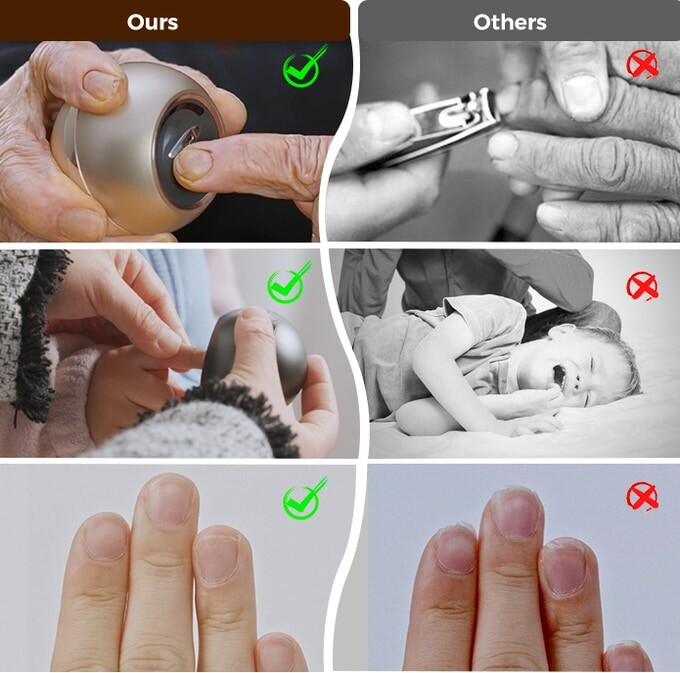 Ours

Others