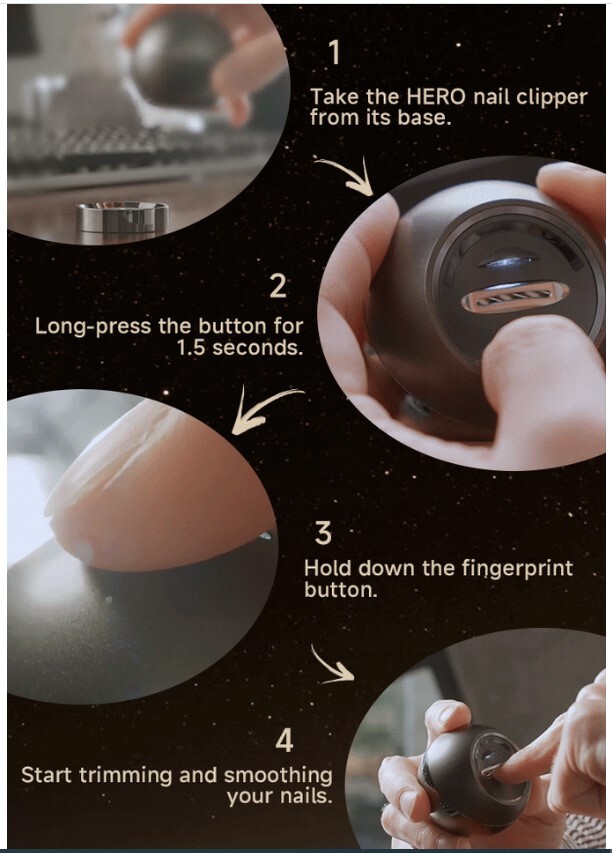 1
Take the HERO nail clipper from its base.

2
Long-press the button for 1.5 seconds.

3
Hold down the fingerprint button.

4
Start trimming and smoothing your nails.