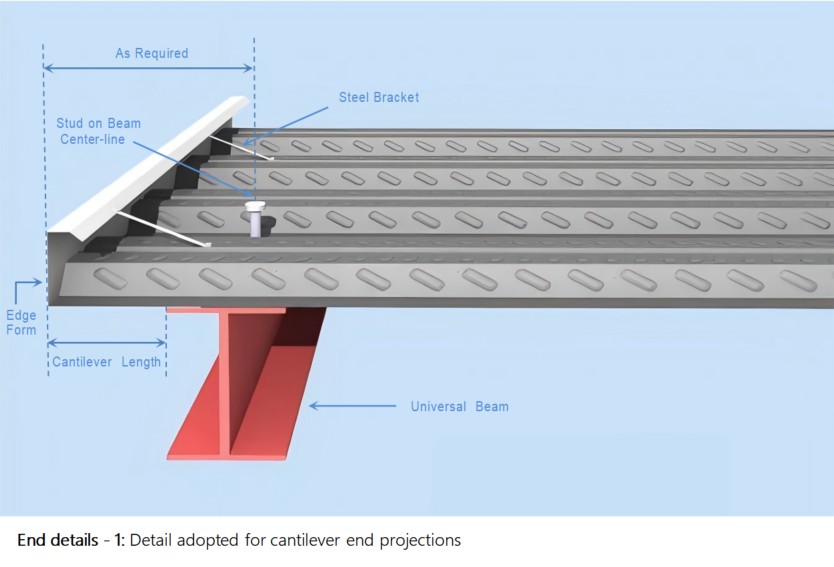 As Required

Steel Bracket

Stud on Beam Center-line

Edge Form

Cantilever Length

Universal Beam

End details - 1: Detail adopted for cantilever end projections