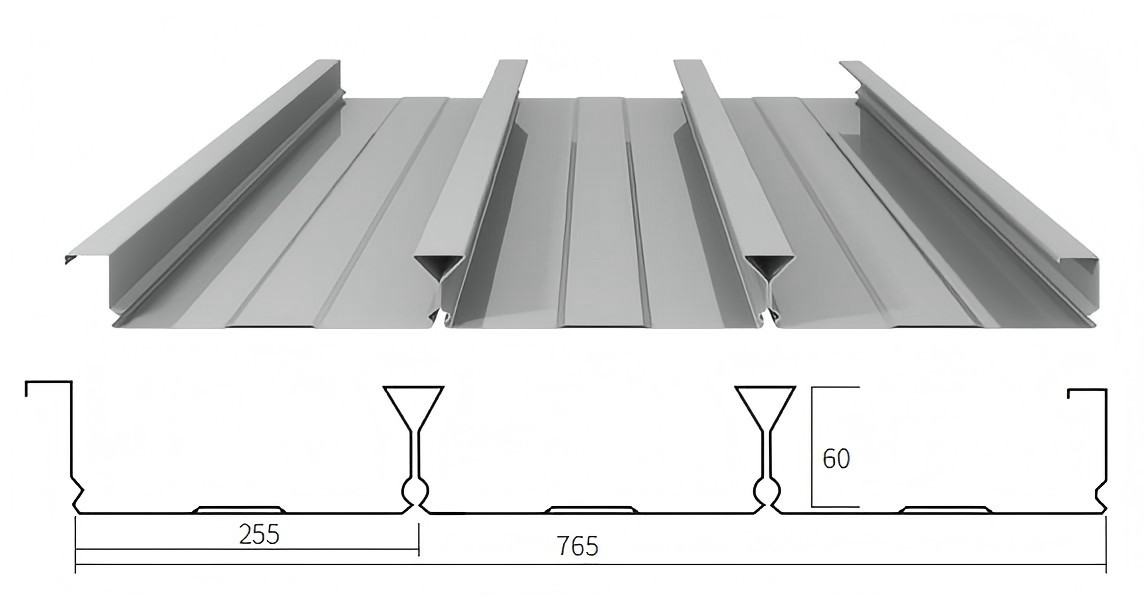 60
255
765