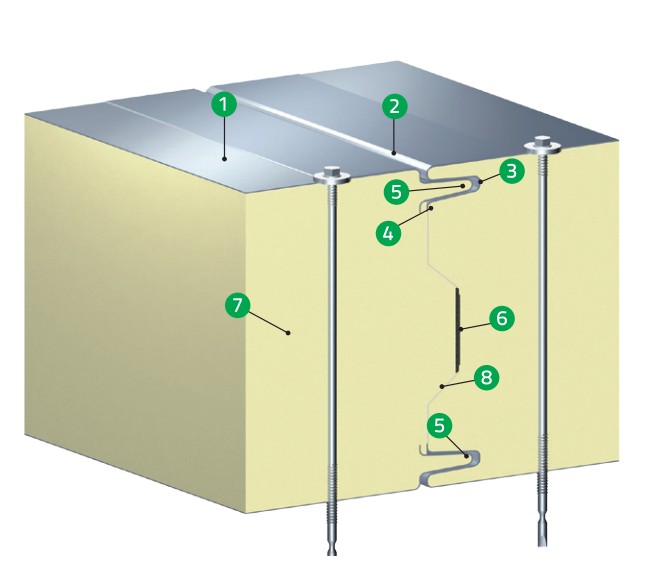 1
2
3
5
4
7
6
8
5