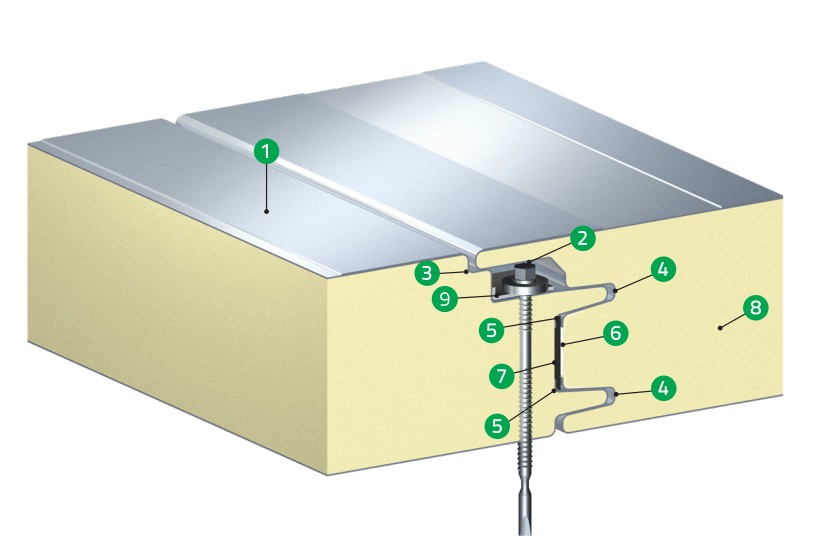 1
2
3
4
9
8
5
6
7
4
5