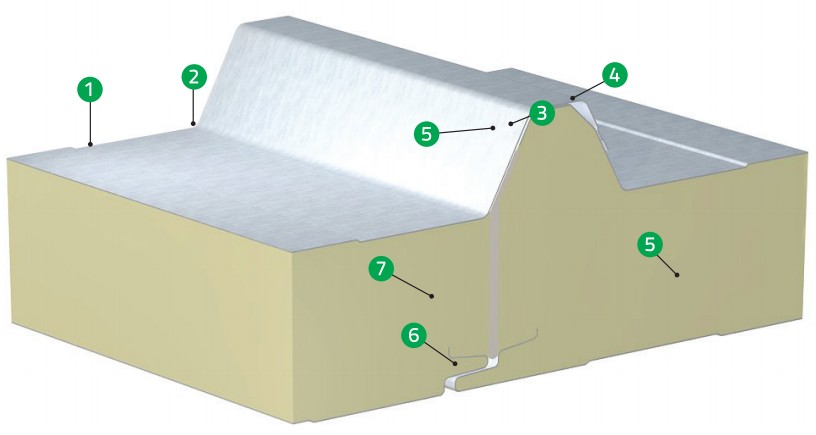 1
2
4
3
5
5
7
6